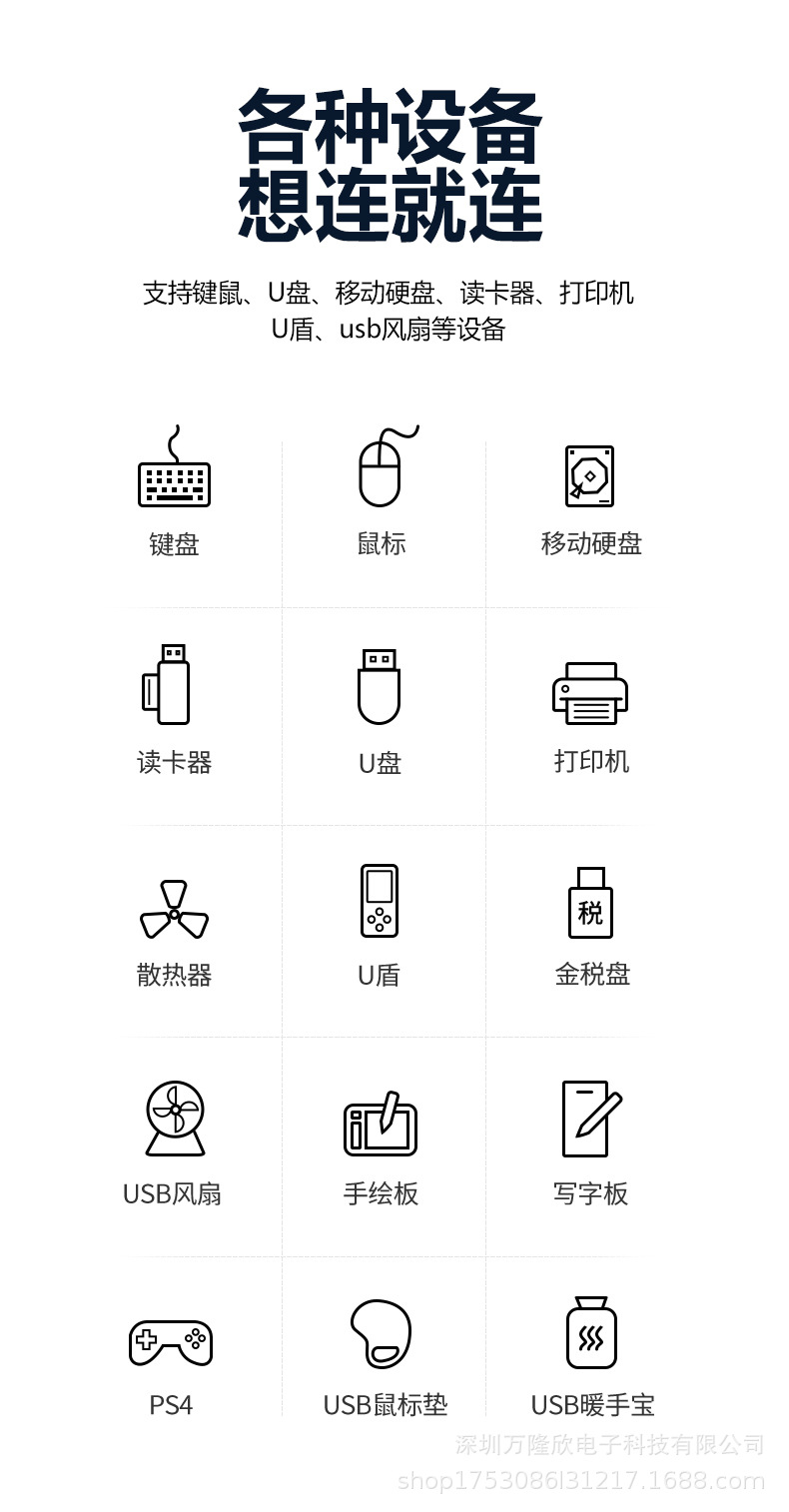 各种设备
想连就连

支持键鼠、U盘、移动硬盘、读卡器、打印机
U盾、usb风扇等设备

键盘

鼠标

移动硬盘

读卡器

U盘

打印机

散热器

U盾

税

金税盘

USB风扇

手绘板

写字板

PS4

USB鼠标垫

USB暖手宝

深圳万隆欣电子科技有限公司
shop1753086l31217.1688.com