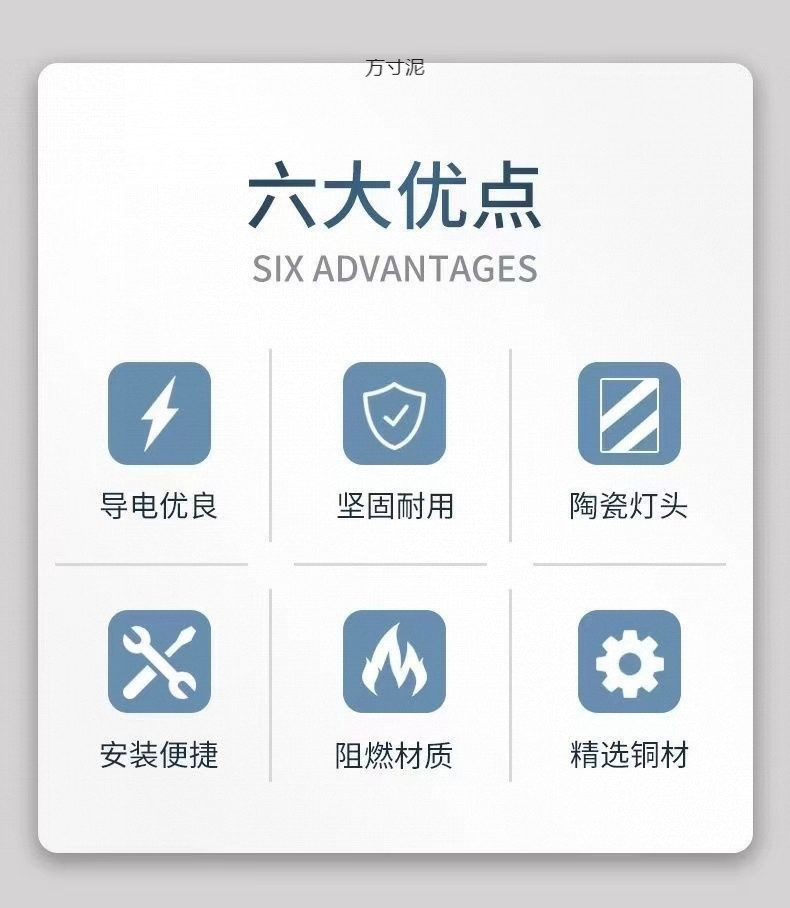 方寸泥

六大优点

SIX ADVANTAGES

导电优良

坚固耐用

陶瓷灯头

安装便捷

阻燃材质

精选铜材