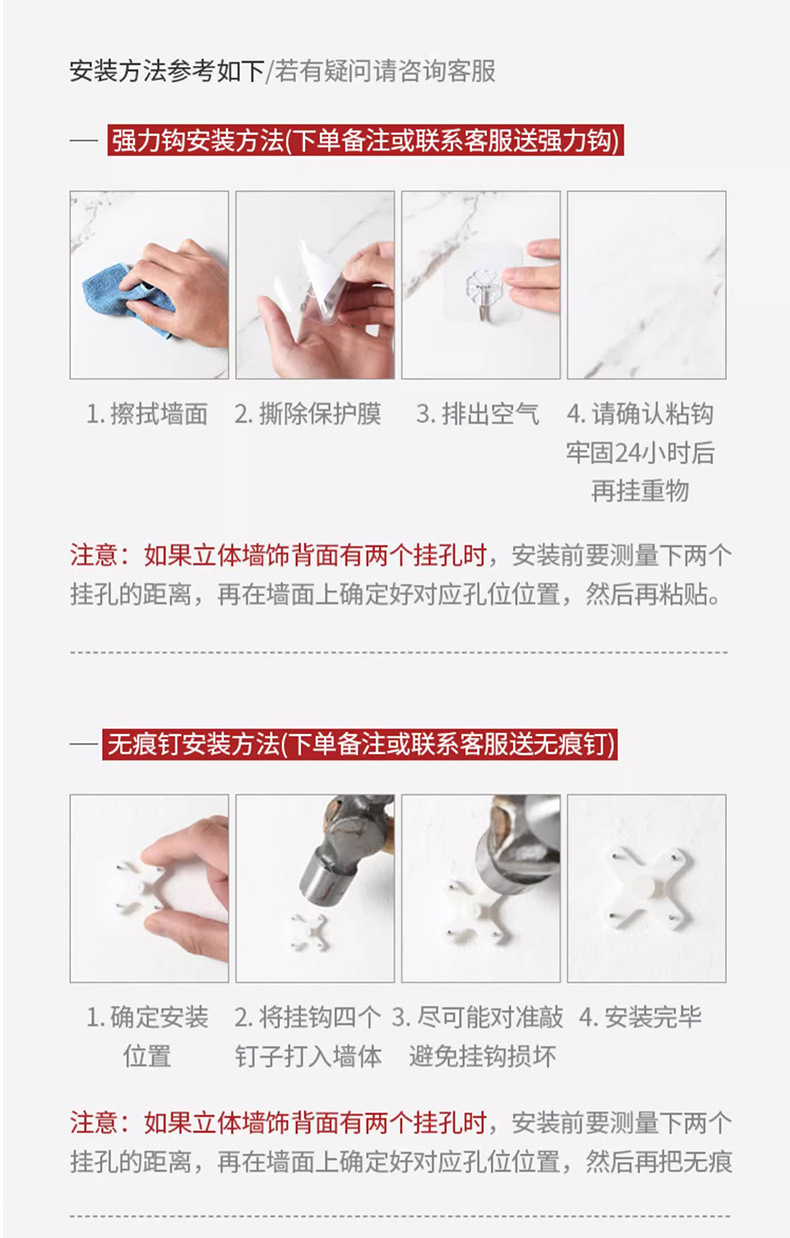 安装方法参考如下/若有疑问请咨询客服

强力钩安装方法(下单备注或联系客服送强力钩)

1. 擦拭墙面

2. 撕除保护膜

3. 排出空气

4. 请确认粘钩牢固24小时后再挂重物

注意：如果立体墙饰背面有两个挂孔时，安装前要测量下两个挂孔的距离，再在墙面上确定好对应孔位位置，然后再粘贴。

无痕钉安装方法(下单备注或联系客服送无痕钉)

1. 确定安装位置

2. 将挂钩四个钉子打入墙体

3. 尽可能对准敲避免挂钩损坏

4. 安装完毕

注意：如果立体墙饰背面有两个挂孔时，安装前要测量下两个挂孔的距离，再在墙面上确定好对应孔位位置，然后再把无痕