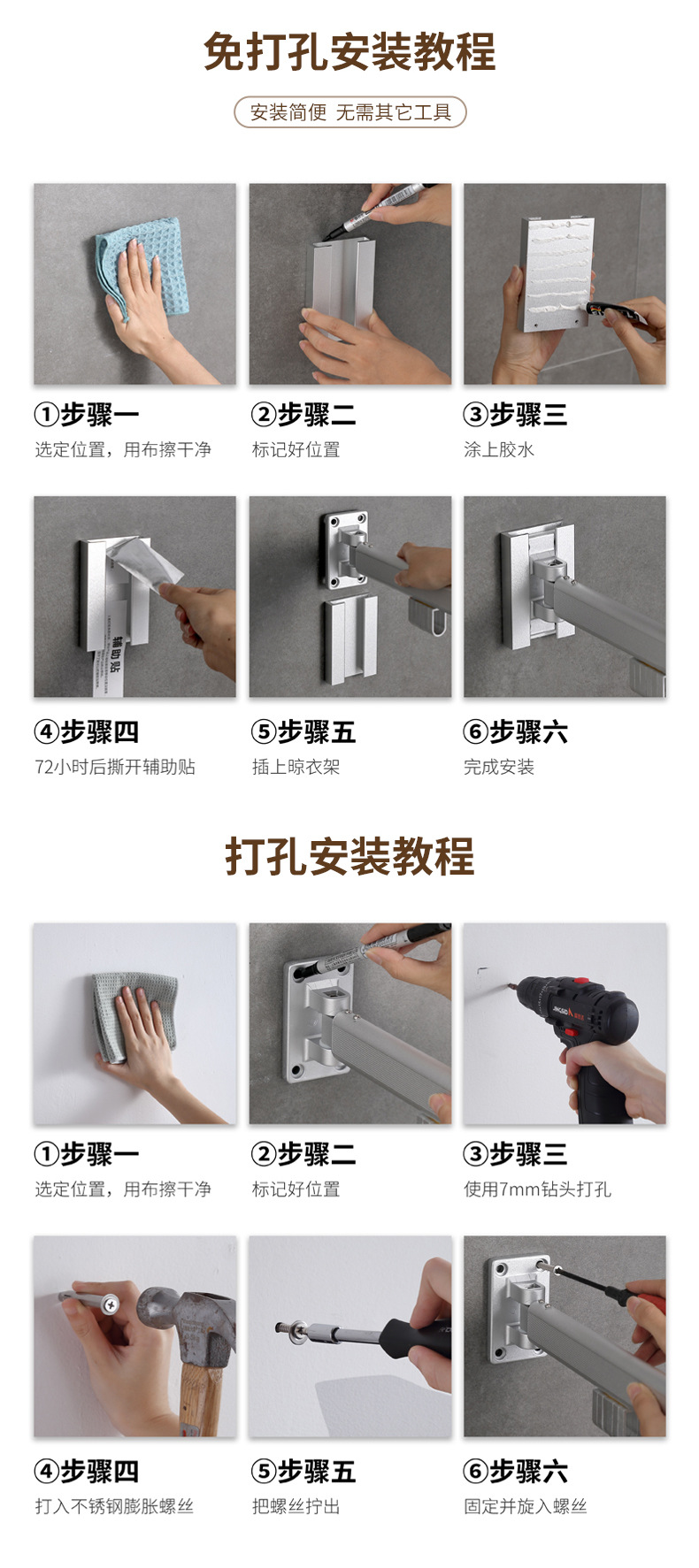 免打孔安装教程

安装简便 无需其它工具

①步骤一
选定位置，用布擦干净

②步骤二
标记好位置

③步骤三
涂上胶水

辅助贴

④步骤四
72小时后撕开辅助贴

⑤步骤五
插上晾衣架

⑥步骤六
完成安装

打孔安装教程

①步骤一
选定位置，用布擦干净

②步骤二
标记好位置

③步骤三
使用7mm钻头打孔

④步骤四
打入不锈钢膨胀螺丝

⑤步骤五
把螺丝拧出

⑥步骤六
固定并旋入螺丝