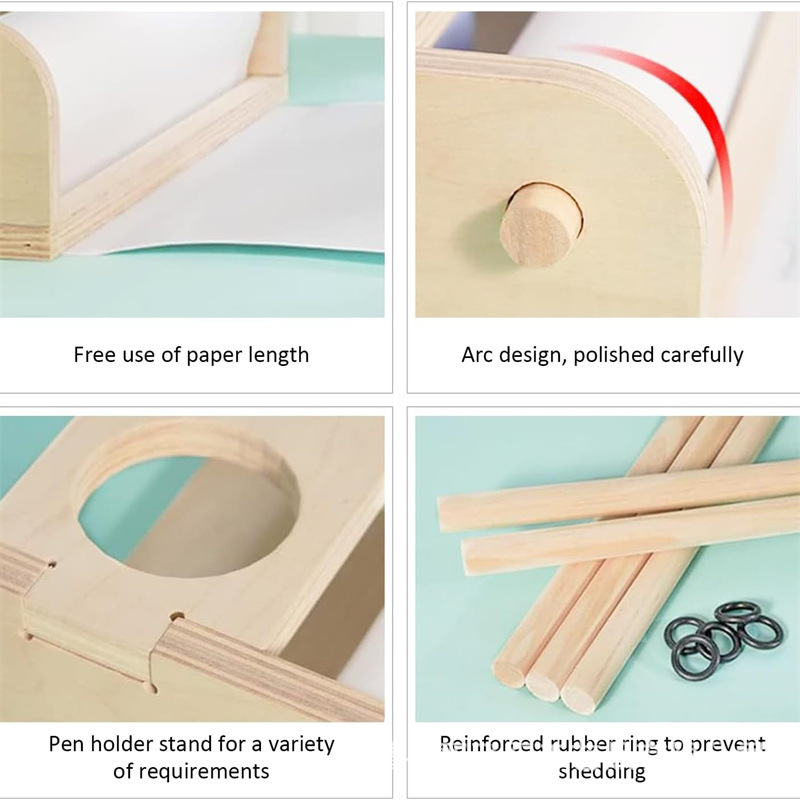 Free use of paper length

Arc design, polished carefully

Pen holder stand for a variety of requirements

Reinforced rubber ring to prevent shedding