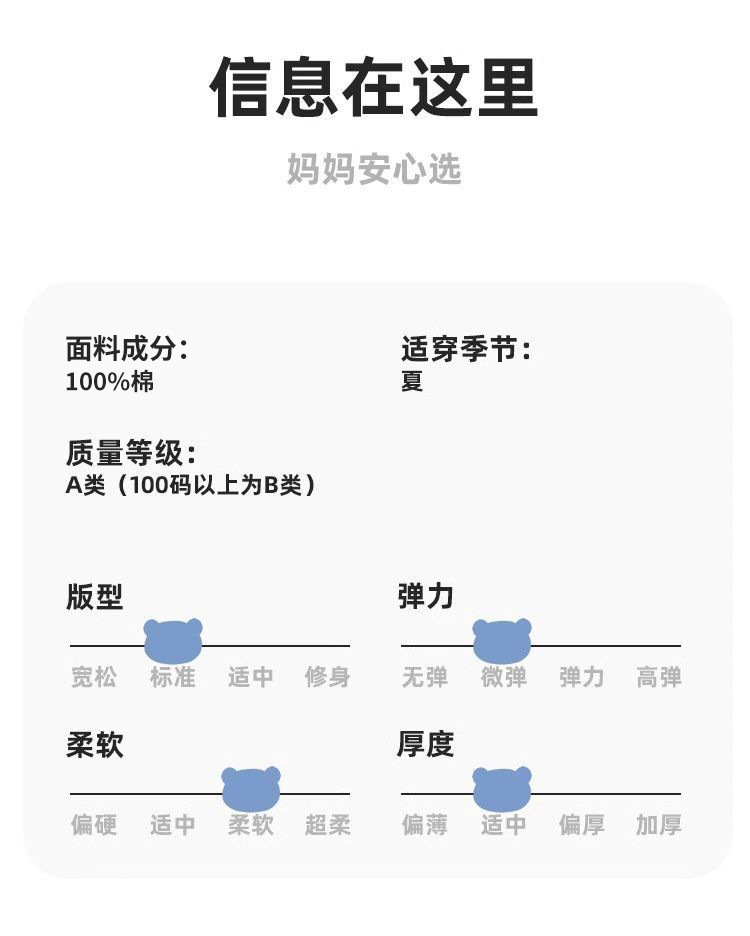 信息在这里

妈妈安心选

面料成分:
100%棉

适穿季节:
夏

质量等级:
A类(100码以上为B类)

版型
宽松 标准 适中 修身

弹力
无弹 微弹 弹力 高弹

柔软
偏硬 适中 柔软 超柔

厚度
偏薄 适中 偏厚 加厚