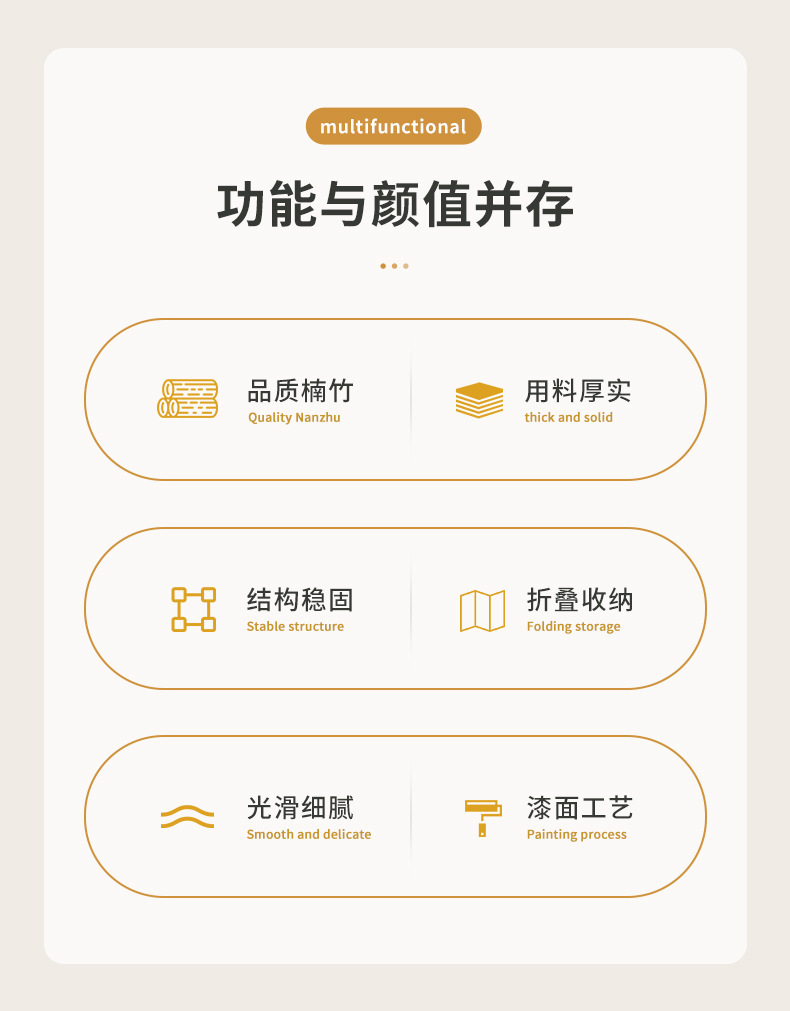 multifunctional

功能与颜值并存

品质楠竹
Quality Nanzhu

用料厚实
thick and solid

结构稳固
Stable structure

折叠收纳
Folding storage

光滑细腻
Smooth and delicate

漆面工艺
Painting process