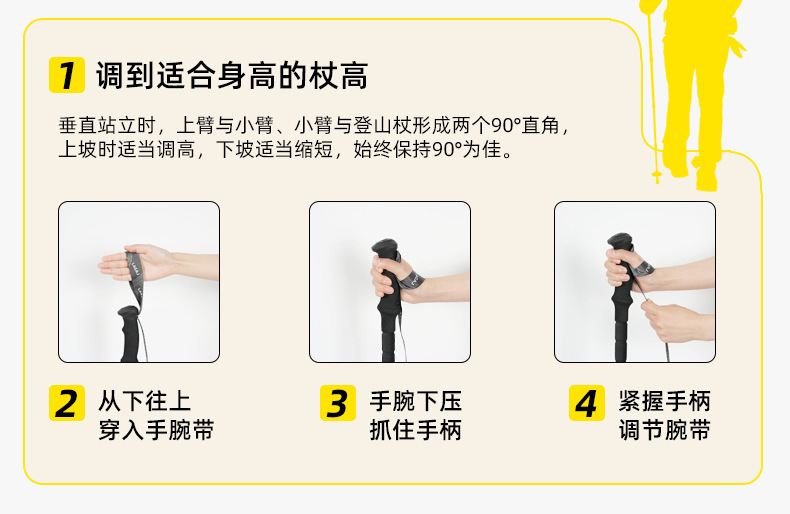 1 调到适合身高的杖高

垂直站立时，上臂与小臂、小臂与登山杖形成两个90°直角，上坡时适当调高，下坡适当缩短，始终保持90°为佳。

2 从下往上穿入手腕带

3 手腕下压抓住手柄

4 紧握手柄调节腕带