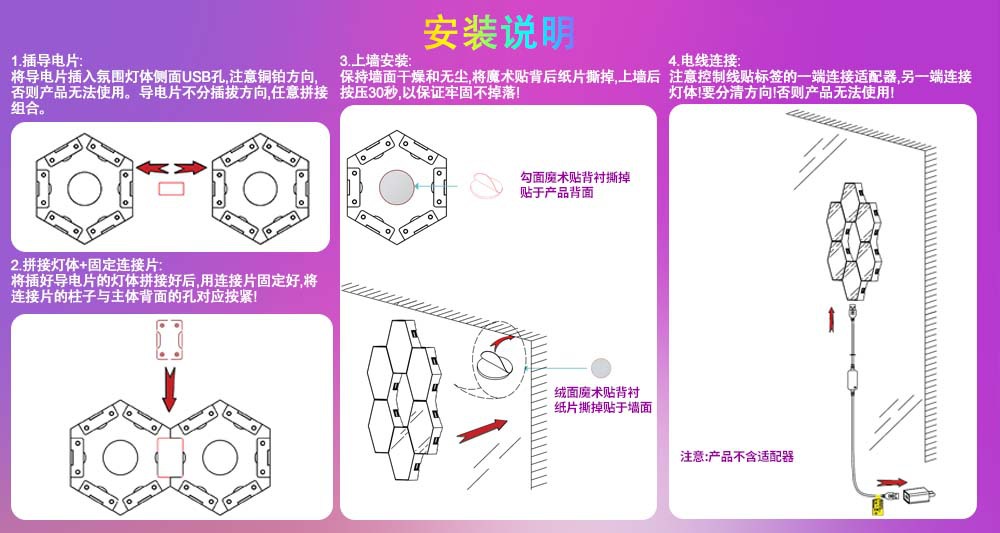 安装说明

1.插导电片:
将导电片插入氛围灯体侧面USB孔,注意铜铂方向,否则产品无法使用。导电片不分插拔方向,任意拼接组合。

2.拼接灯体+固定连接片:
将插好导电片的灯体拼接好后,用连接片固定好,将连接片的柱子与主体背面的孔对应按紧!

3.上墙安装:
保持墙面干燥和无尘,将魔术贴背后纸片撕掉,上墙后按压30秒,以保证牢固不掉落!

勾面魔术贴背衬撕掉贴于产品背面

绒面魔术贴背衬纸片撕掉贴于墙面

4.电线连接:
注意控制线贴标签的一端连接适配器,另一端连接灯体!要分清方向!否则产品无法使用!

注意:产品不含适配器