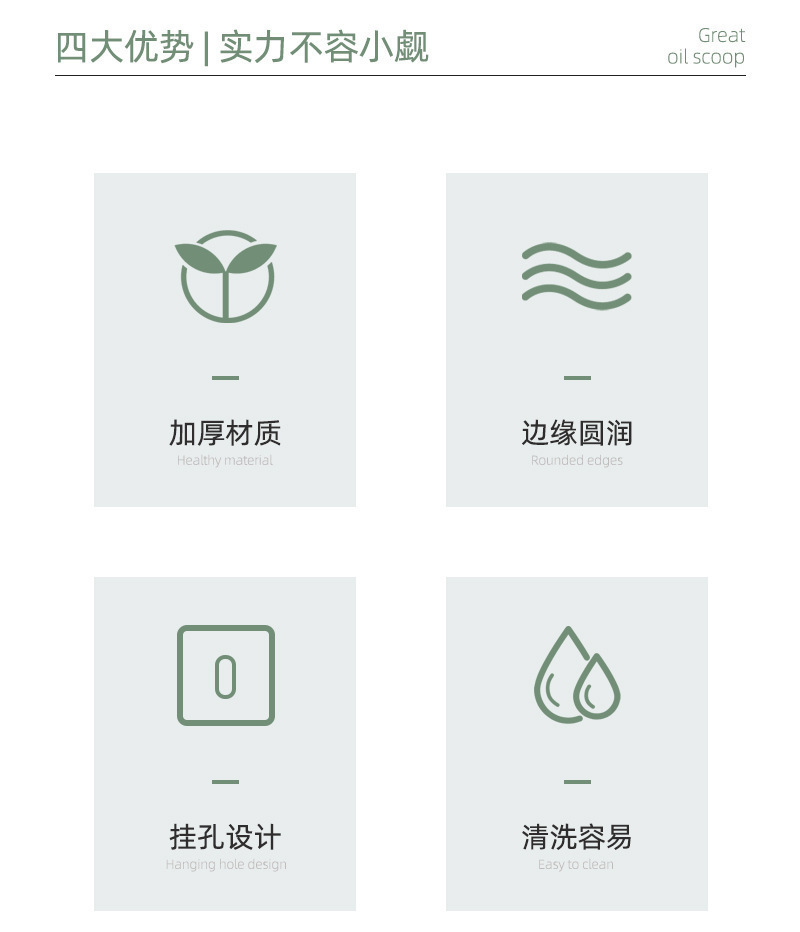 四大优势 | 实力不容小觑

Great
oil scoop

加厚材质
Healthy material

边缘圆润
Rounded edges

挂孔设计
Hanging hole design

清洗容易
Easy to clean