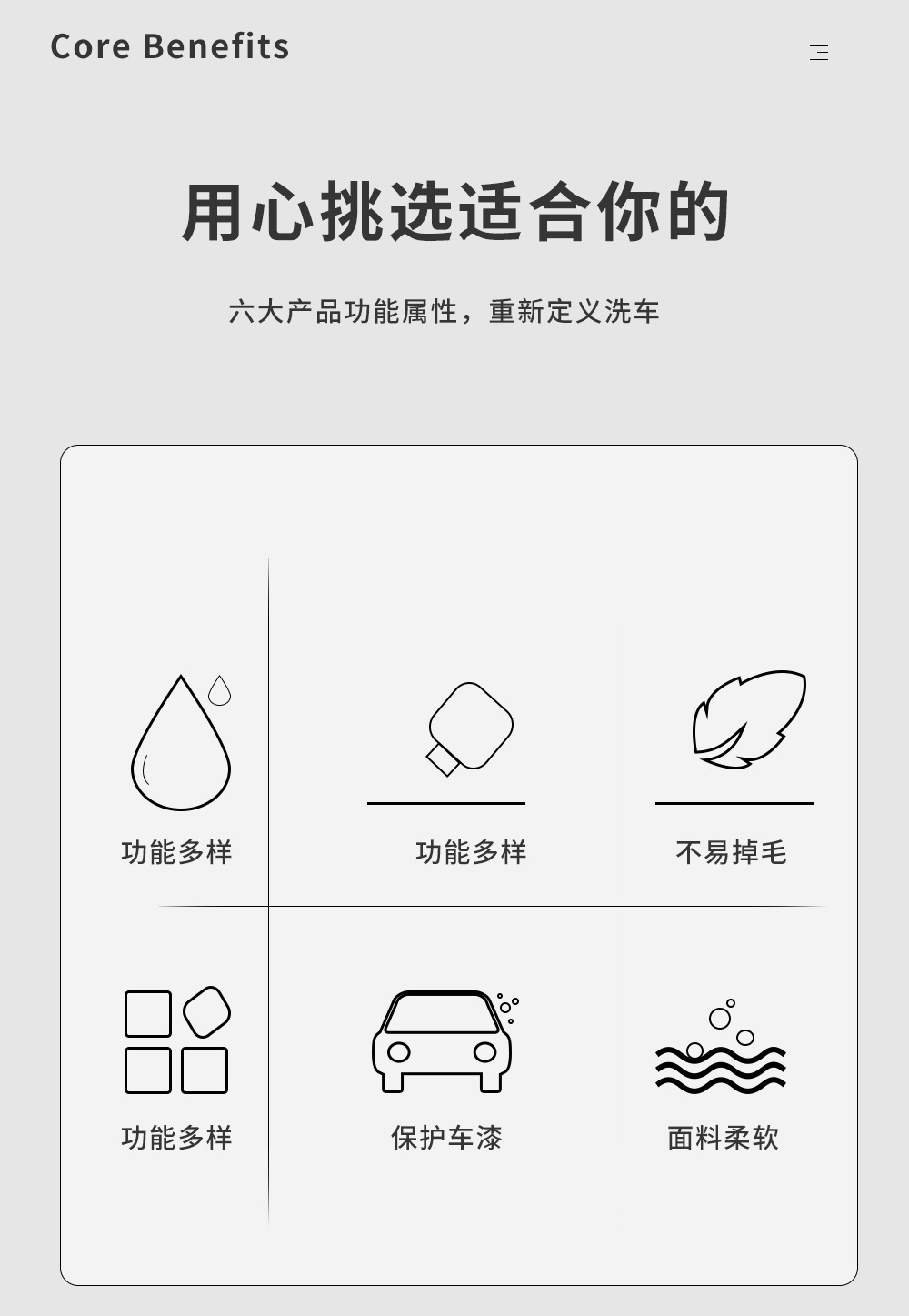 Core Benefits

用心挑选适合你的

六大产品功能属性，重新定义洗车

功能多样

功能多样

不易掉毛

功能多样

保护车漆

面料柔软