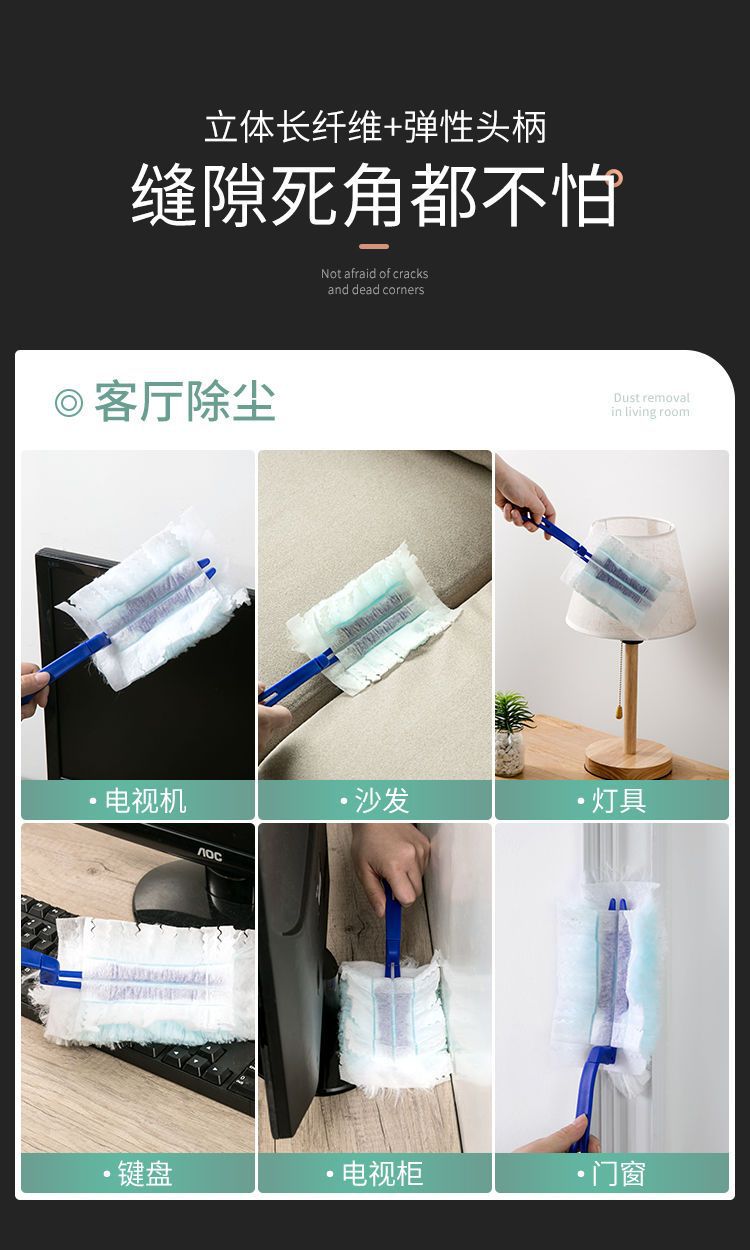 立体长纤维+弹性头柄

缝隙死角都不怕

Not afraid of cracks and dead corners

◎ 客厅除尘

Dust removal in living room

• 电视机

• 沙发

• 灯具

AOC

• 键盘

• 电视柜

• 门窗