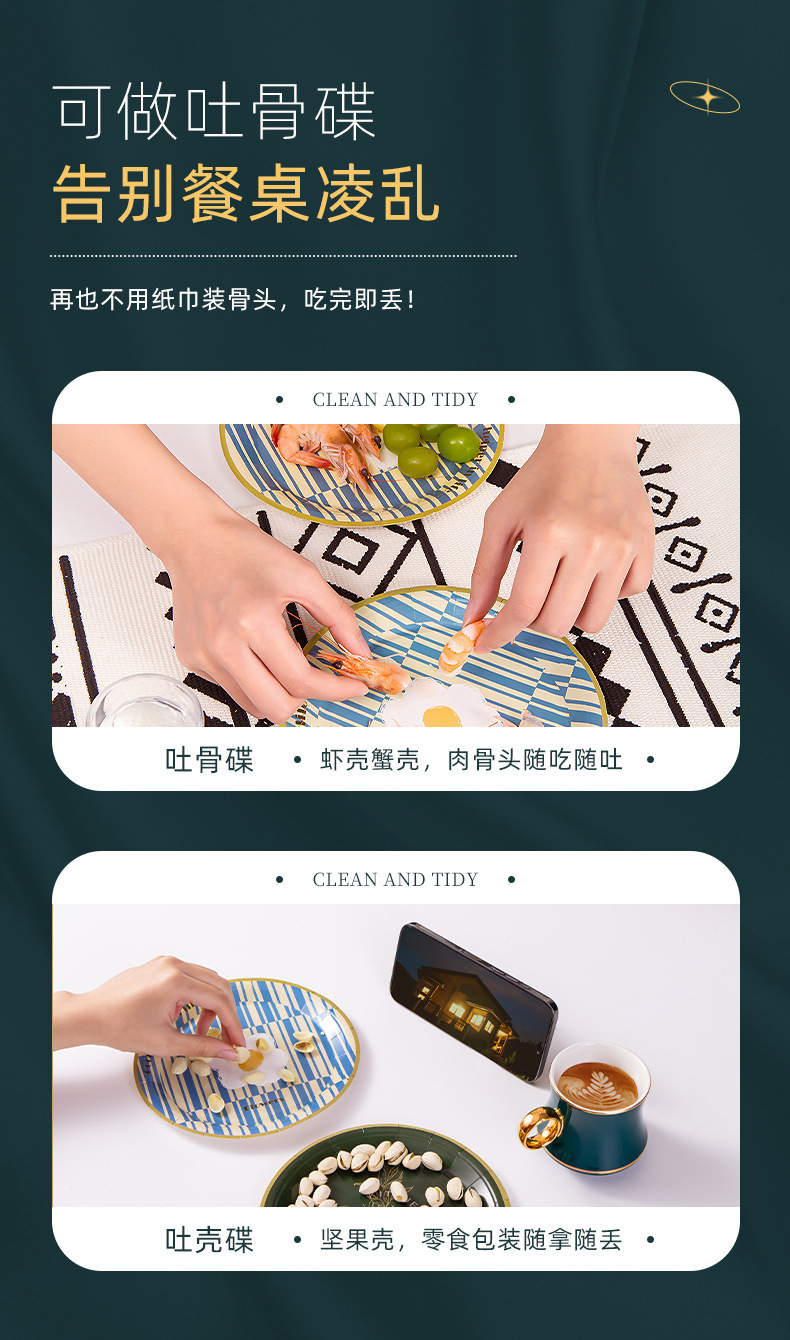 可做吐骨碟
告别餐桌凌乱

再也不用纸巾装骨头，吃完即丢！

• CLEAN AND TIDY •

吐骨碟 • 虾壳蟹壳，肉骨头随吃随吐 •

• CLEAN AND TIDY •

吐壳碟 • 坚果壳，零食包装随拿随丢 •