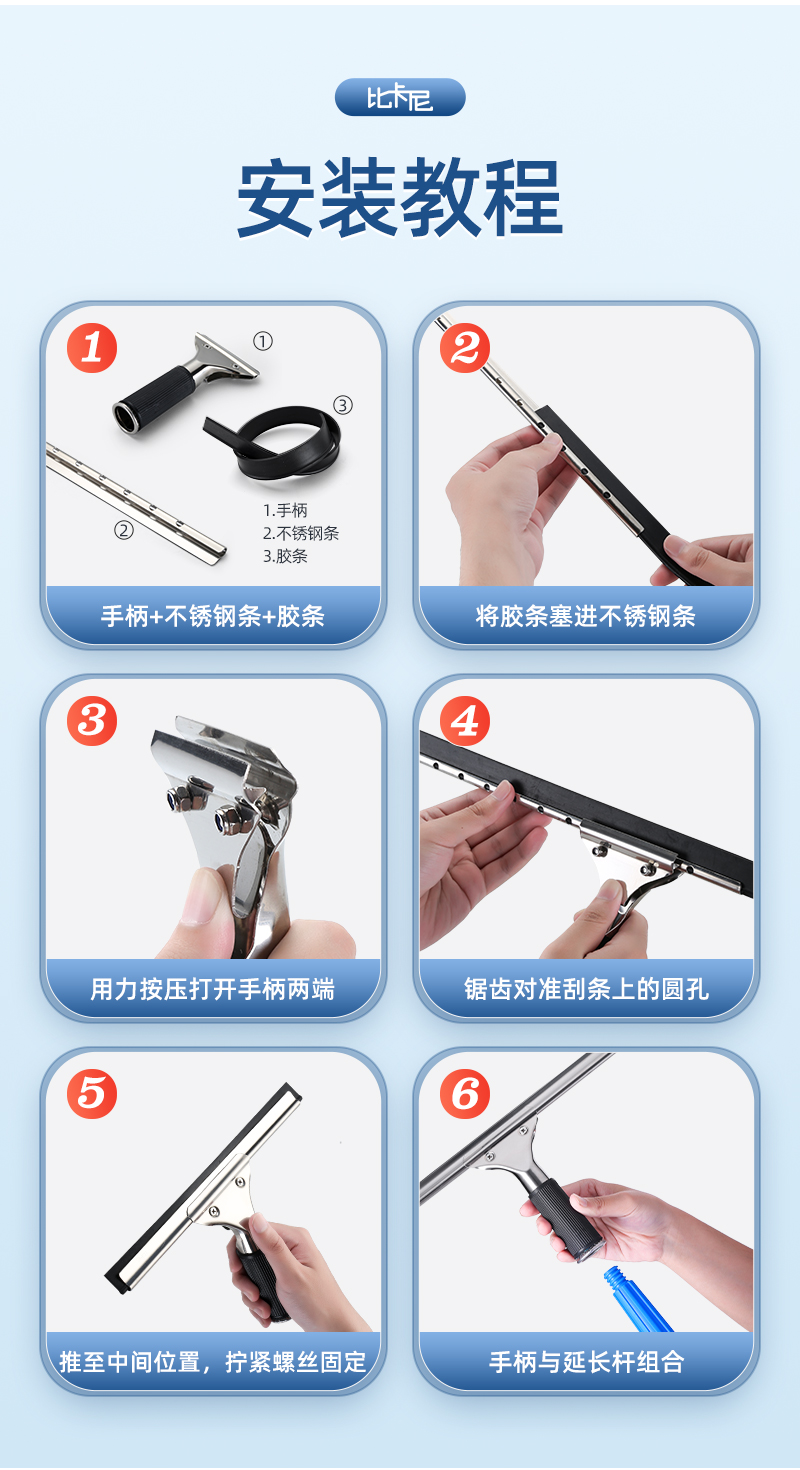 比卡尼

安装教程

1

①

③

②

1.手柄
2.不锈钢条
3.胶条

手柄+不锈钢条+胶条

2

将胶条塞进不锈钢条

3

用力按压打开手柄两端

4

锯齿对准刮条上的圆孔

5

推至中间位置，拧紧螺丝固定

6

手柄与延长杆组合