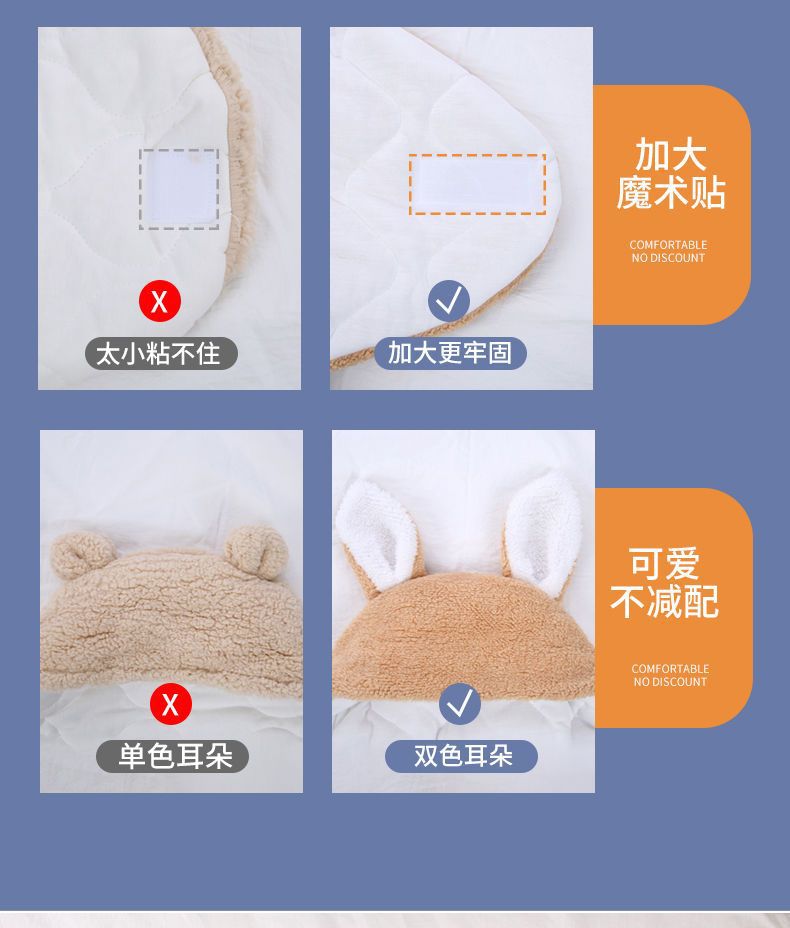 X
太小粘不住

加大更牢固

加大
魔术贴

COMFORTABLE
NO DISCOUNT

X
单色耳朵

双色耳朵

可爱
不减配

COMFORTABLE
NO DISCOUNT