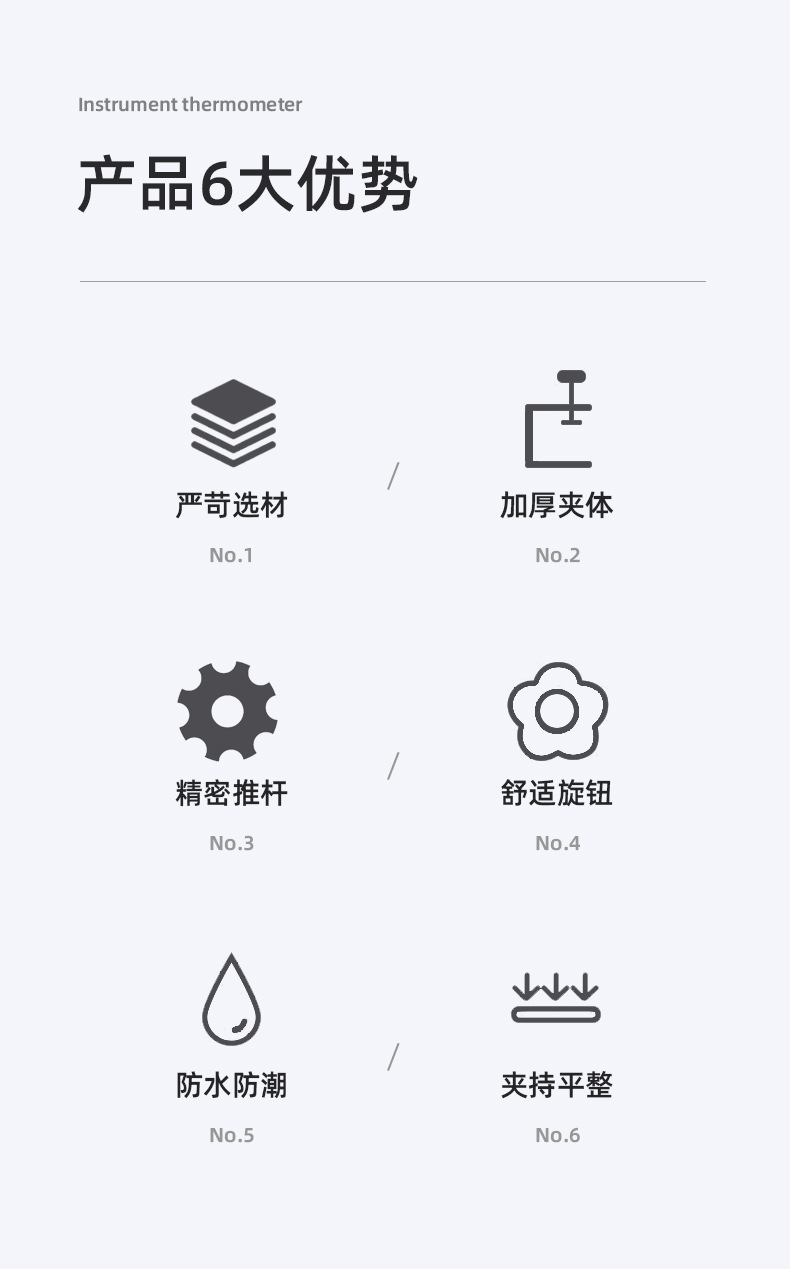 Instrument thermometer

产品6大优势

严苛选材
No.1

/

加厚夹体
No.2

精密推杆
No.3

/

舒适旋钮
No.4

防水防潮
No.5

/

夹持平整
No.6