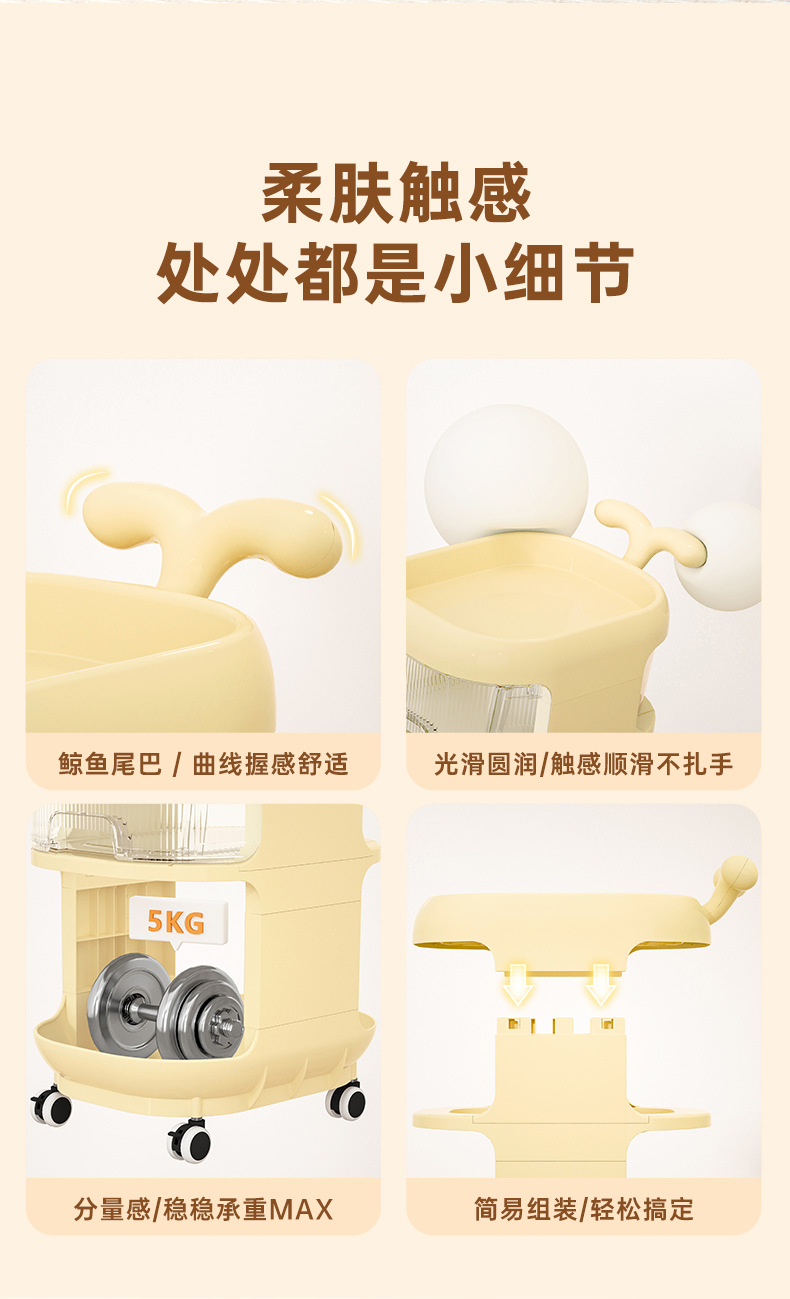 柔肤触感
处处都是小细节

鲸鱼尾巴 / 曲线握感舒适

光滑圆润/触感顺滑不扎手

5KG

分量感/稳稳承重MAX

简易组装/轻松搞定