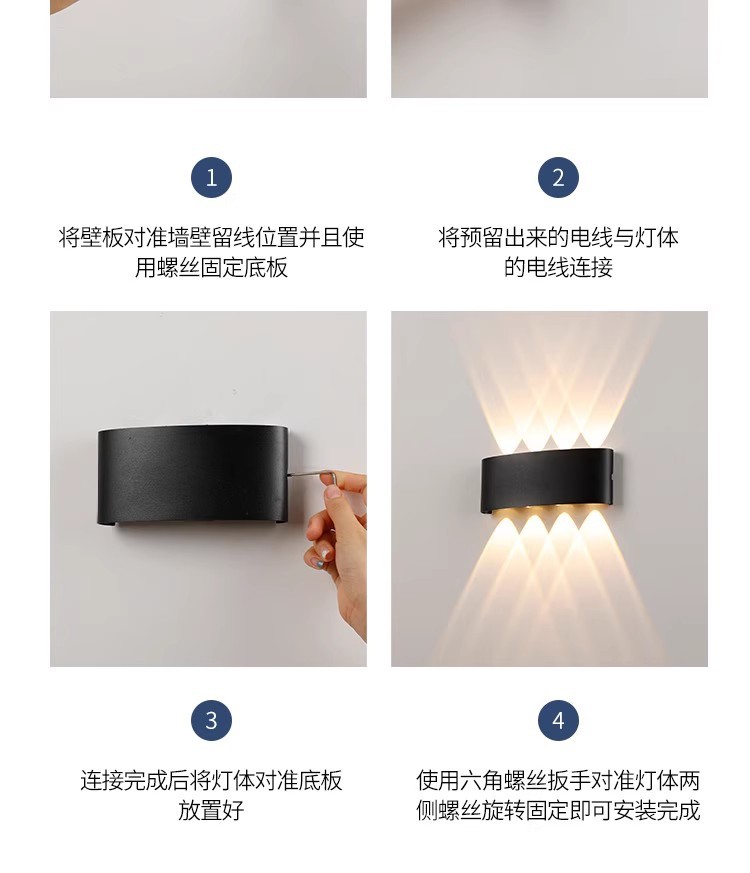 1

将壁板对准墙壁留线位置并且使用螺丝固定底板

2

将预留出来的电线与灯体的电线连接

3

连接完成后将灯体对准底板放置好

4

使用六角螺丝扳手对准灯体两侧螺丝旋转固定即可安装完成