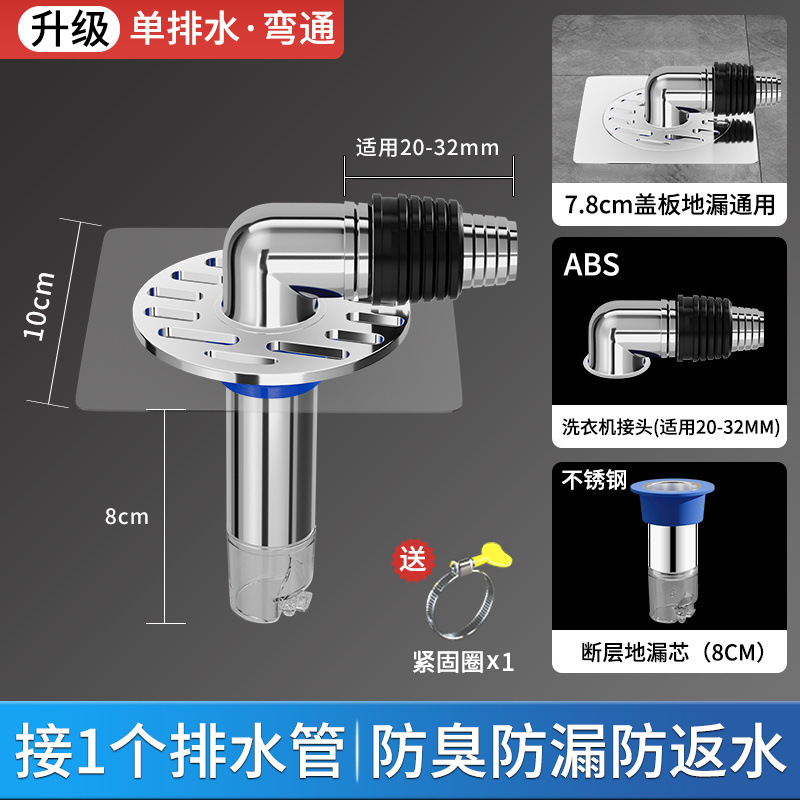 升级 单排水·弯通

适用20-32mm

10cm

8cm

送

紧固圈x1

7.8cm盖板地漏通用

ABS

洗衣机接头(适用20-32MM)

不锈钢

断层地漏芯（8CM）

接1个排水管 | 防臭防漏防返水