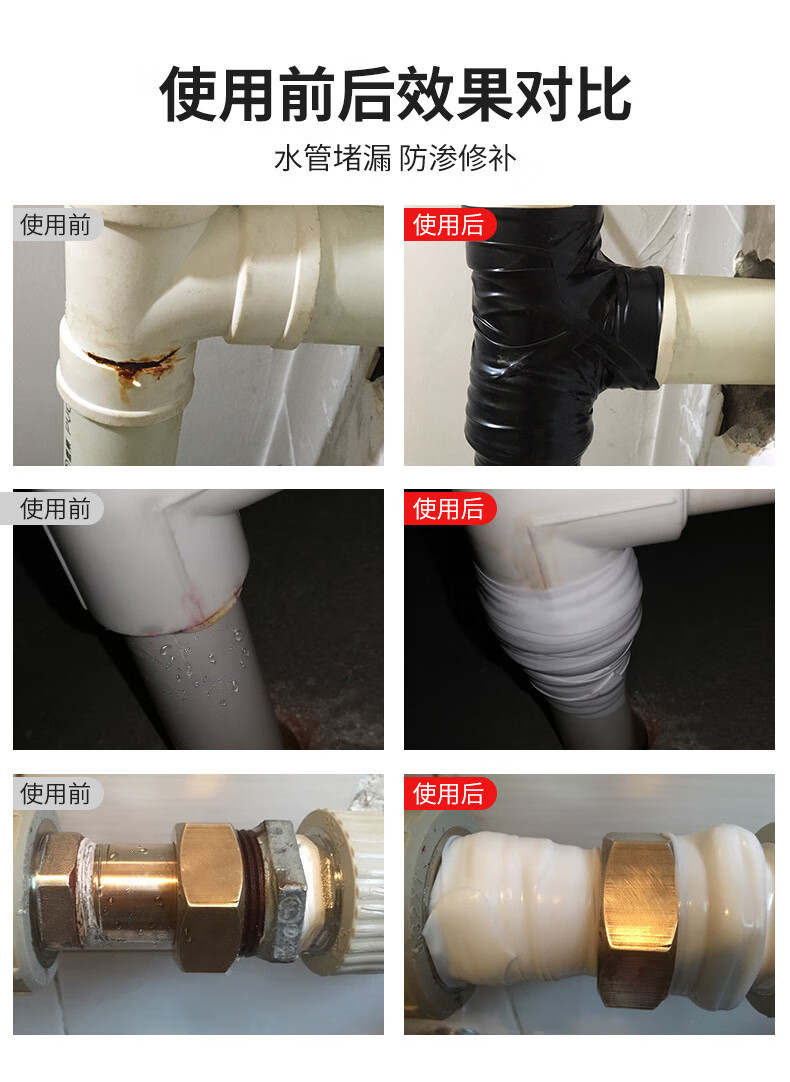 使用前后效果对比

水管堵漏 防渗修补

使用前

使用后

使用前

使用后

使用前

使用后