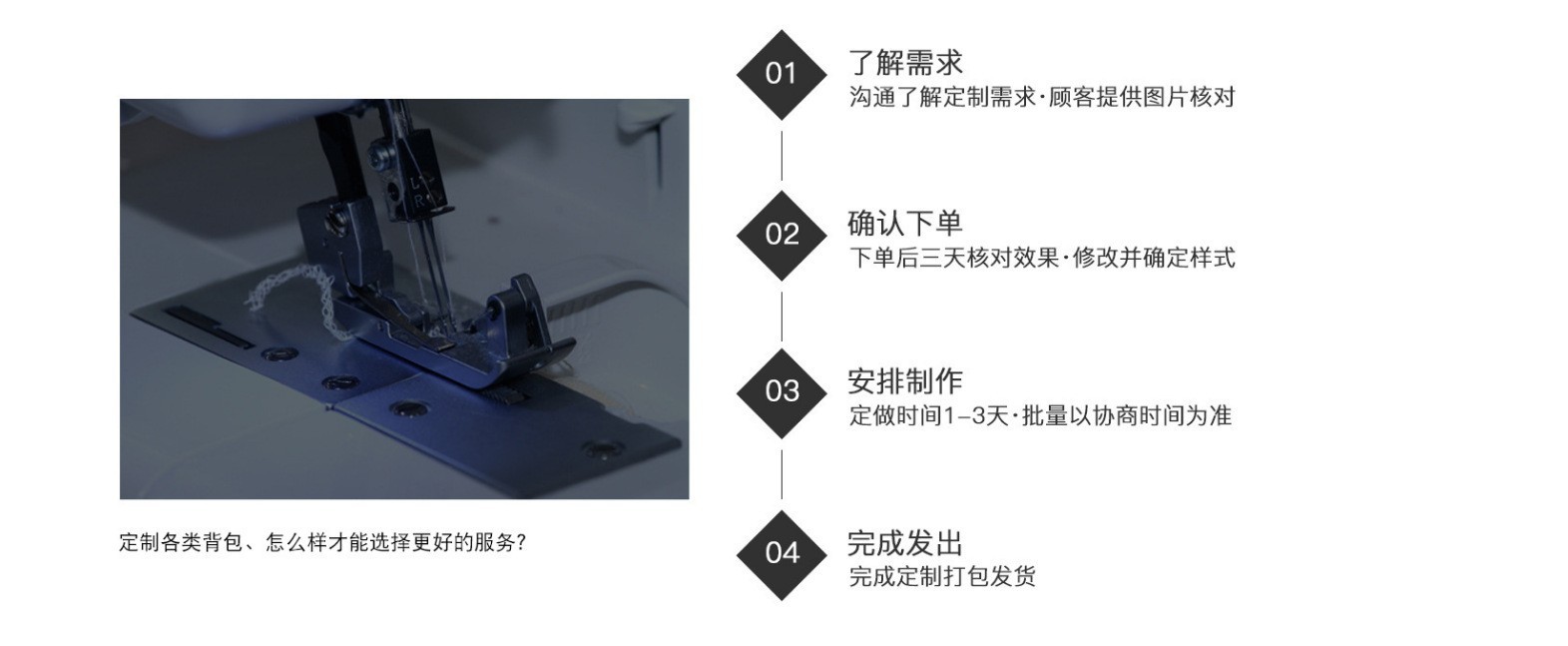 定制各类背包、怎么样才能选择更好的服务?

01
了解需求
沟通了解定制需求·顾客提供图片核对

02
确认下单
下单后三天核对效果·修改并确定样式

03
安排制作
定做时间1–3天·批量以协商时间为准

04
完成发出
完成定制打包发货