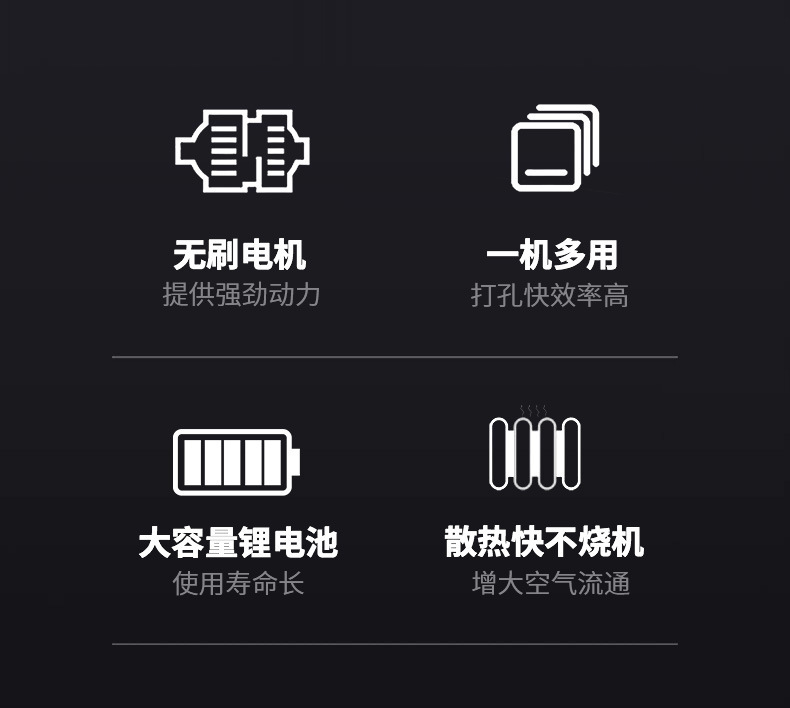 无刷电机
提供强劲动力

一机多用
打孔快效率高

大容量锂电池
使用寿命长

散热快不烧机
增大空气流通