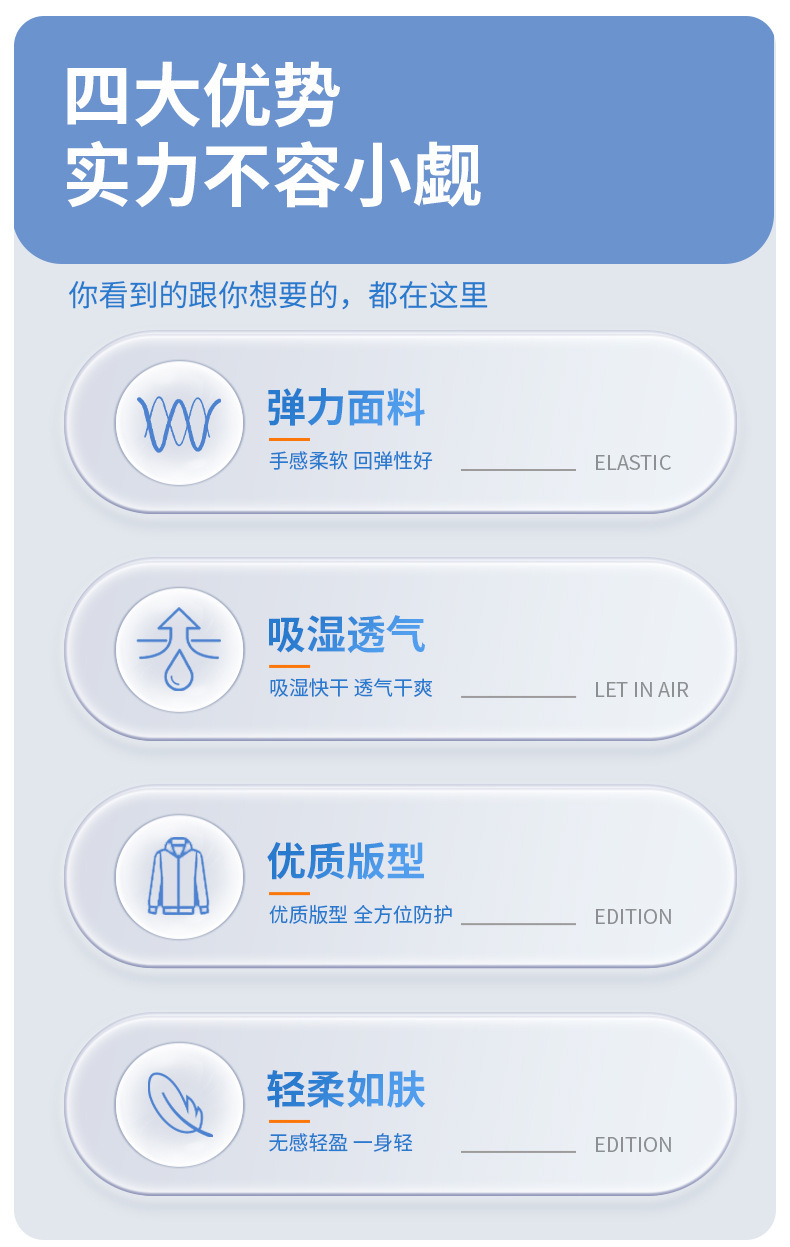 四大优势
实力不容小觑

你看到的跟你想要的，都在这里

弹力面料

手感柔软 回弹性好

ELASTIC

吸湿透气

吸湿快干 透气干爽

LET IN AIR

优质版型

优质版型 全方位防护

EDITION

轻柔如肤

无感轻盈 一身轻

EDITION