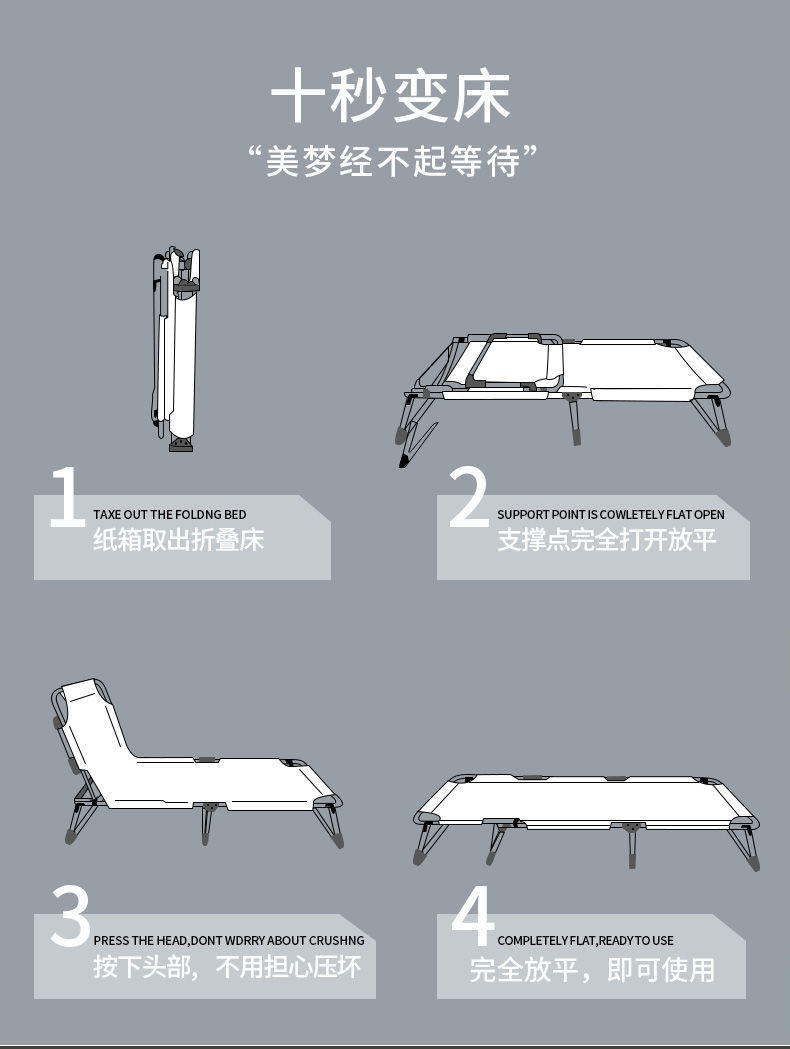 十秒变床

“美梦经不起等待”

1 TAXE OUT THE FOLDNG BED
纸箱取出折叠床

2 SUPPORT POINT IS COWLETELY FLAT OPEN
支撑点完全打开放平

3 PRESS THE HEAD,DONT WDRRY ABOUT CRUSHNG
按下头部，不用担心压坏

4 COMPLETELY FLAT,READY TO USE
完全放平，即可使用