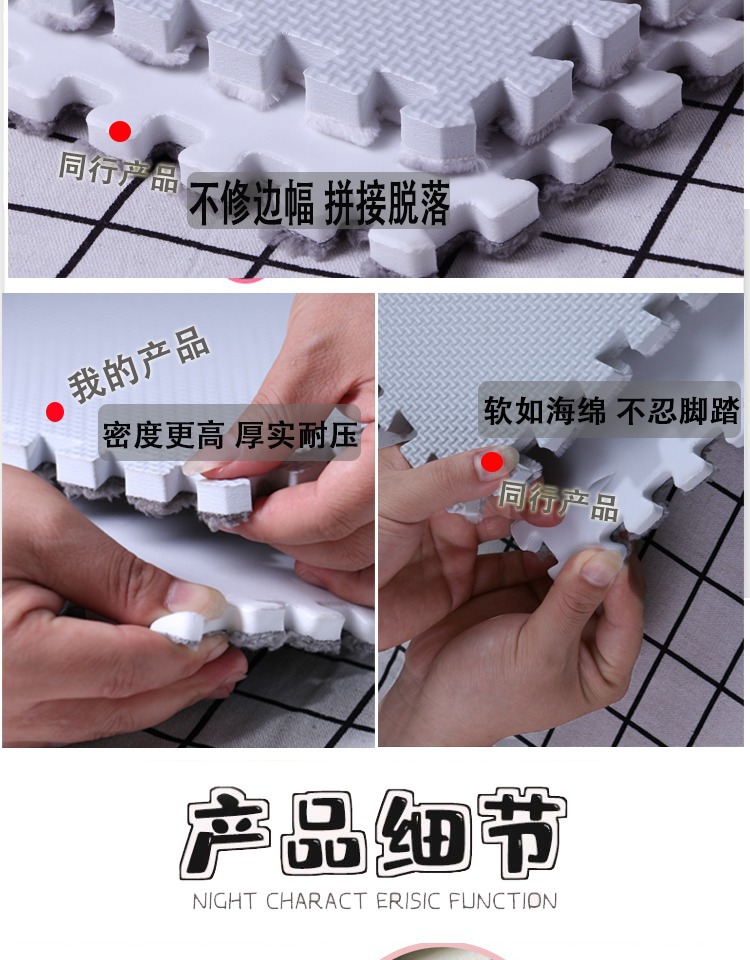 同行产品
不修边幅 拼接脱落

我的产品
密度更高 厚实耐压

软如海绵 不忍脚踏
同行产品

产品细节
NIGHT CHARACT ERISIC FUNCTION