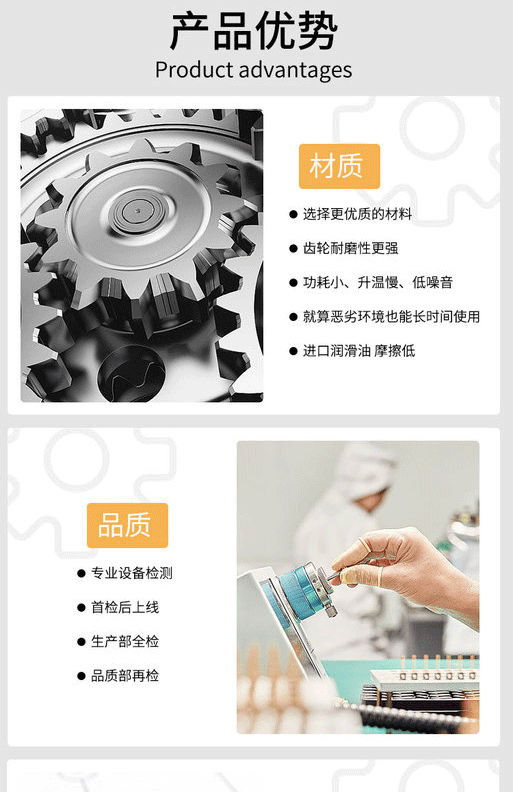 产品优势
Product advantages

材质

● 选择更优质的材料
● 齿轮耐磨性更强
● 功耗小、升温慢、低噪音
● 就算恶劣环境也能长时间使用
● 进口润滑油 摩擦低

品质

● 专业设备检测
● 首检后上线
● 生产部全检
● 品质部再检