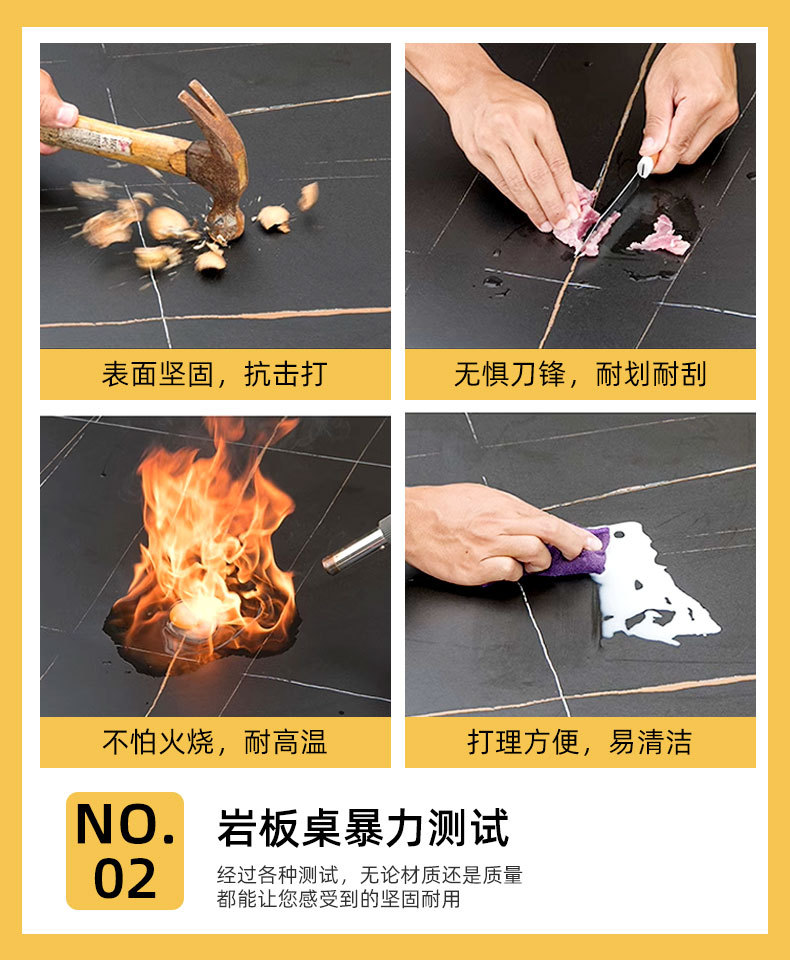 表面坚固，抗击打

无惧刀锋，耐划耐刮

不怕火烧，耐高温

打理方便，易清洁

NO. 02

岩板桌暴力测试

经过各种测试，无论材质还是质量
都能让您感受到的坚固耐用