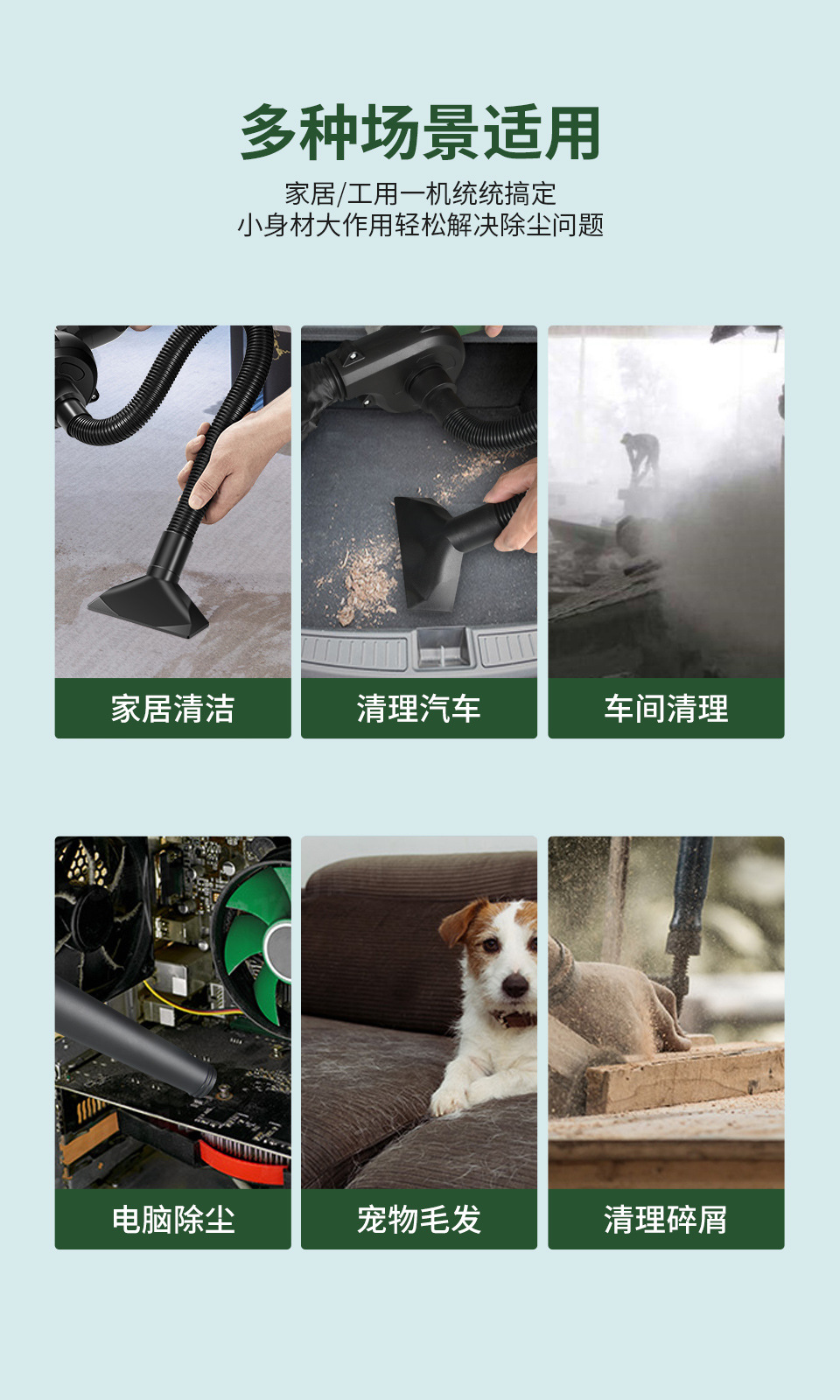 多种场景适用

家居/工用一机统统搞定
小身材大作用轻松解决除尘问题

家居清洁

清理汽车

车间清理

电脑除尘

宠物毛发

清理碎屑