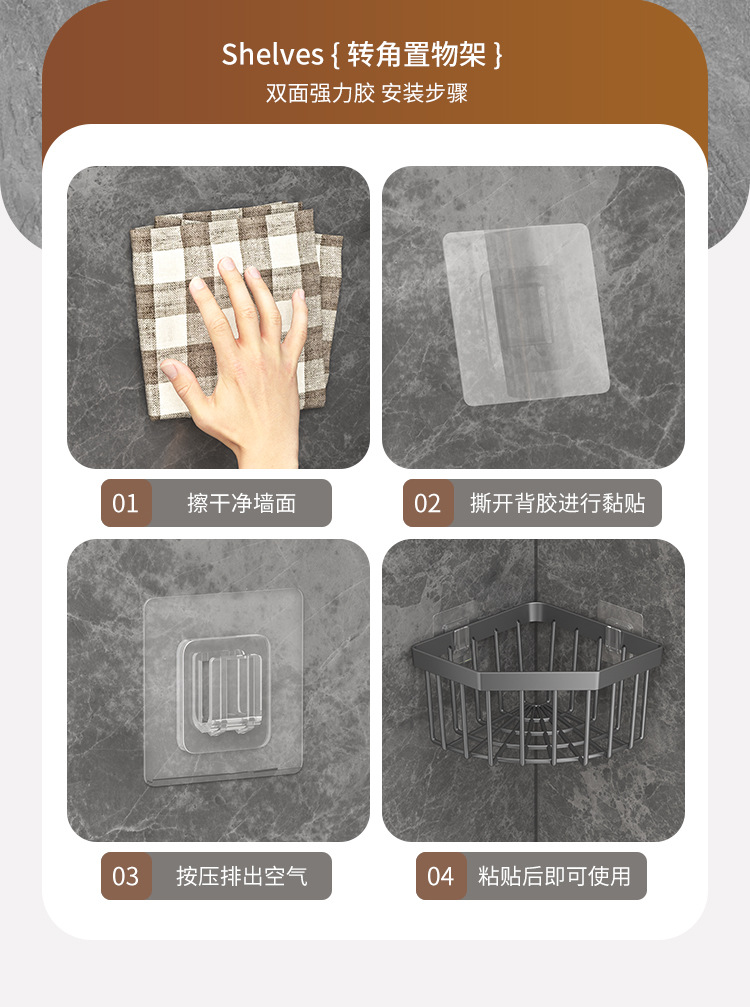 Shelves { 转角置物架 }
双面强力胶 安装步骤

01 擦干净墙面

02 撕开背胶进行黏贴

03 按压排出空气

04 粘贴后即可使用