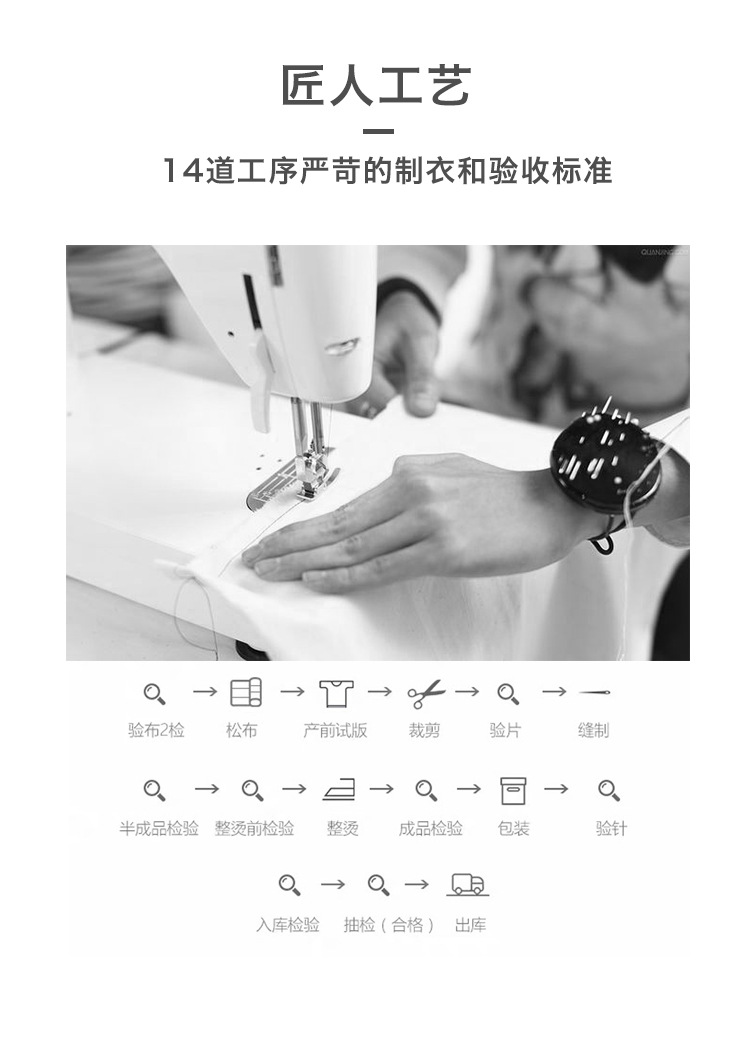 匠人工艺

14道工序严苛的制衣和验收标准

QUANJING.COM

验布2检 → 松布 → 产前试版 → 裁剪 → 验片 → 缝制

半成品检验 → 整烫前检验 → 整烫 → 成品检验 → 包装 → 验针

入库检验 → 抽检（合格） → 出库