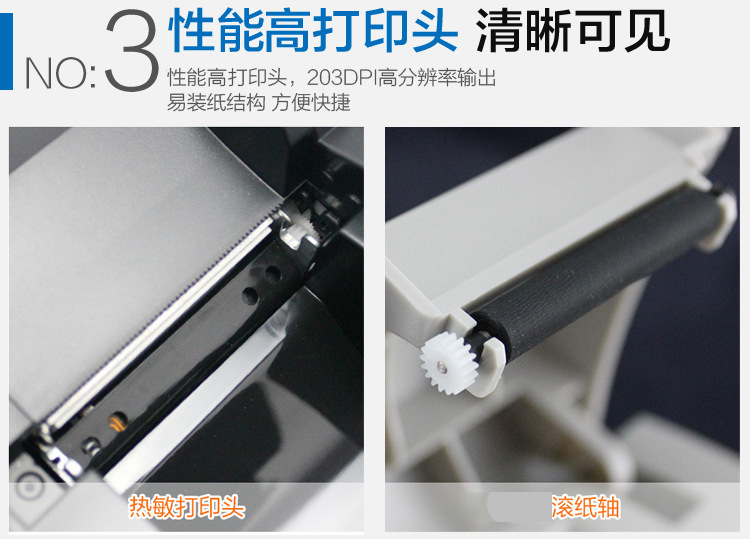 NO:3 性能高打印头 清晰可见

性能高打印头，203DPI高分辨率输出
易装纸结构 方便快捷

热敏打印头

滚纸轴