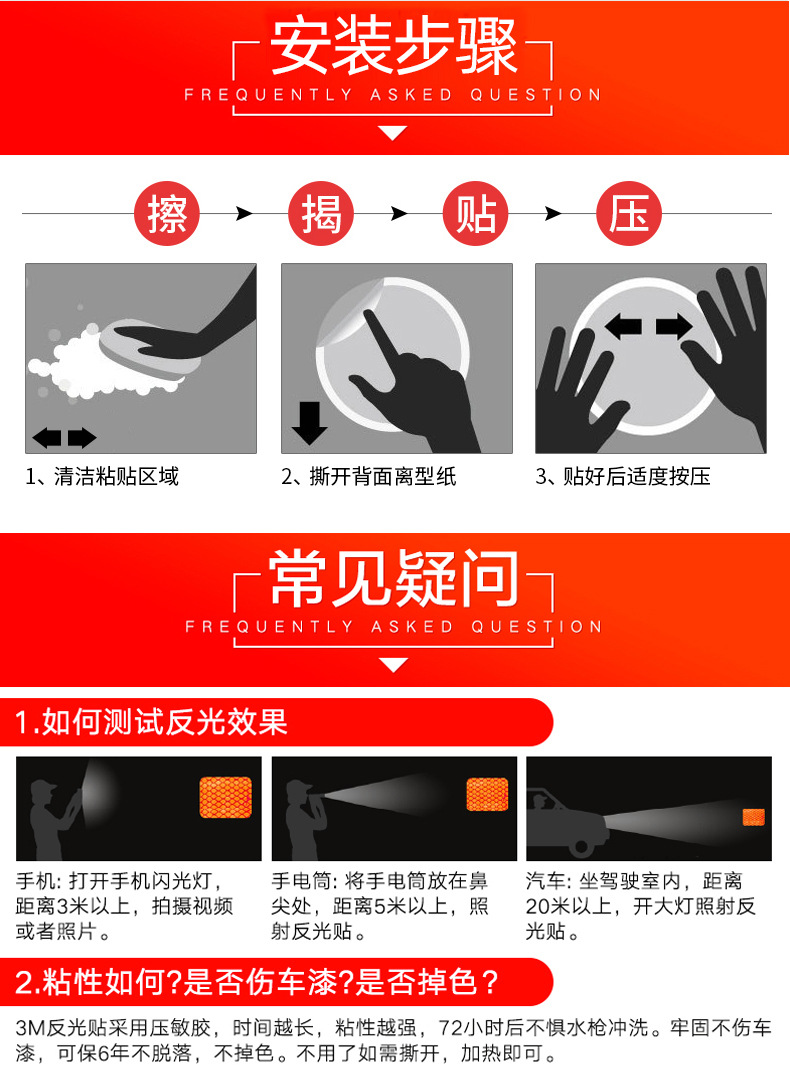 安装步骤
FREQUENTLY ASKED QUESTION

擦 揭 贴 压

1、清洁粘贴区域

2、撕开背面离型纸

3、贴好后适度按压

常见疑问
FREQUENTLY ASKED QUESTION

1.如何测试反光效果

手机：打开手机闪光灯，距离3米以上，拍摄视频或者照片。

手电筒：将手电筒放在鼻尖处，距离5米以上，照射反光贴。

汽车：坐驾驶室内，距离20米以上，开大灯照射反光贴。

2.粘性如何?是否伤车漆?是否掉色？

3M反光贴采用压敏胶，时间越长，粘性越强，72小时后不惧水枪冲洗。牢固不伤车漆，可保6年不脱落，不掉色。不用了如需撕开，加热即可。