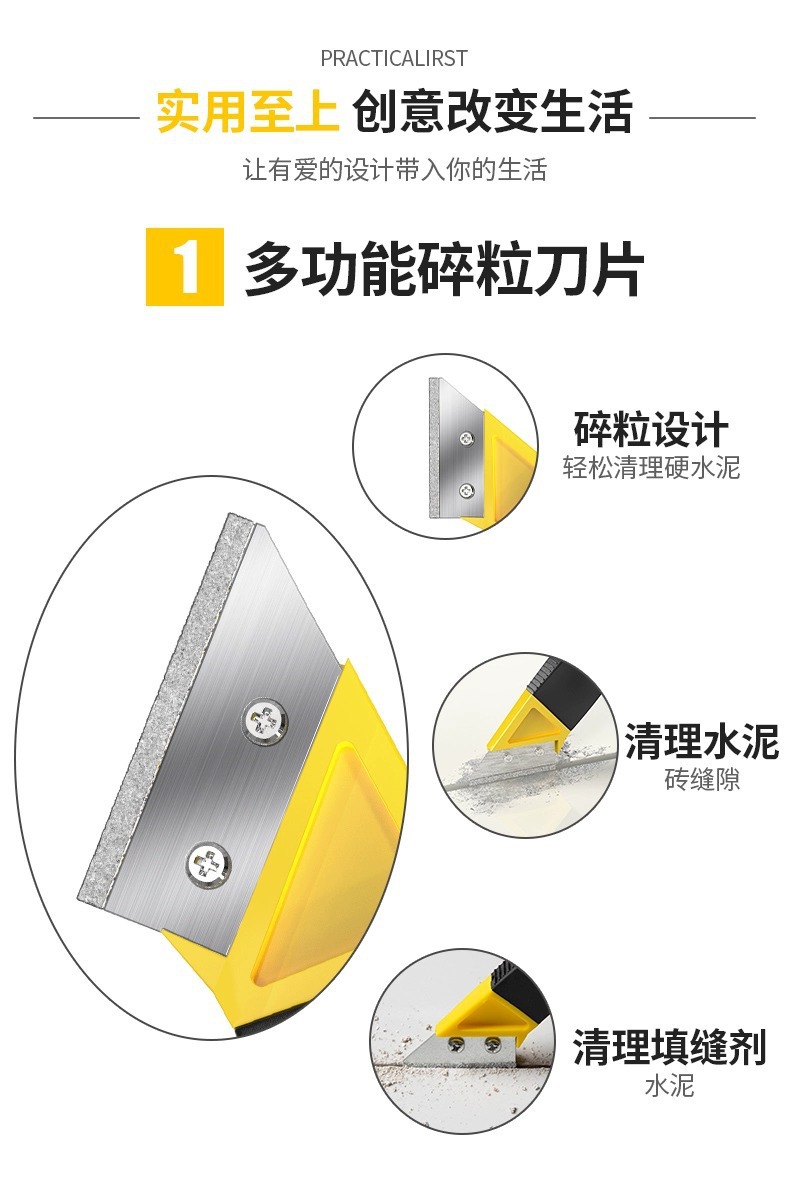 PRACTICALIRST

实用至上 创意改变生活

让有爱的设计带入你的生活

1 多功能碎粒刀片

碎粒设计
轻松清理硬水泥

清理水泥
砖缝隙

清理填缝剂
水泥