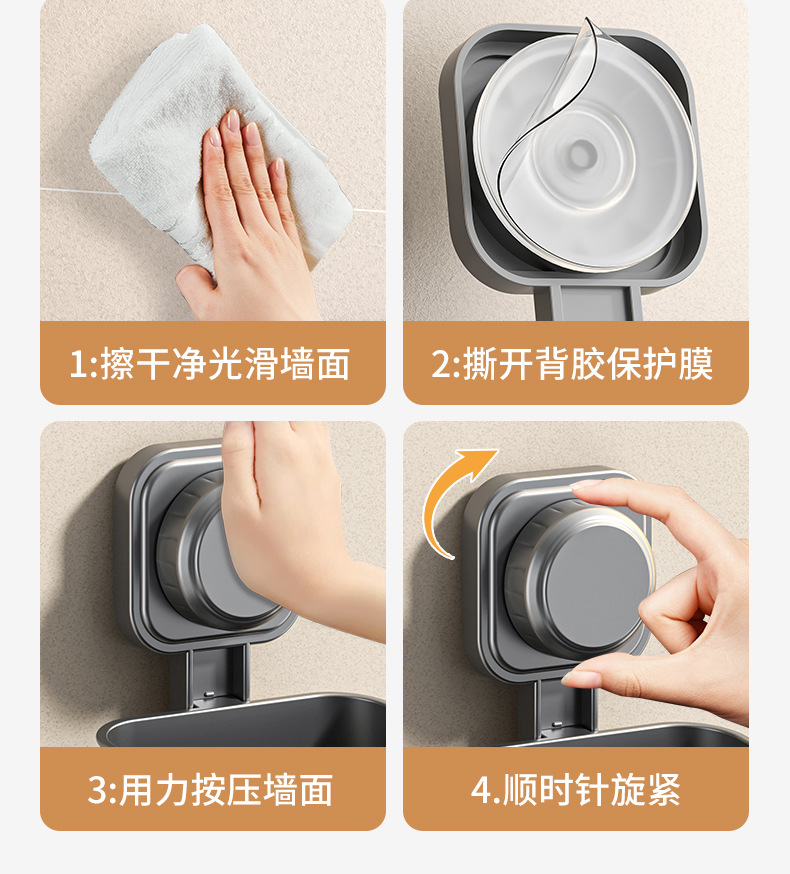 1:擦干净光滑墙面

2:撕开背胶保护膜

3:用力按压墙面

4.顺时针旋紧