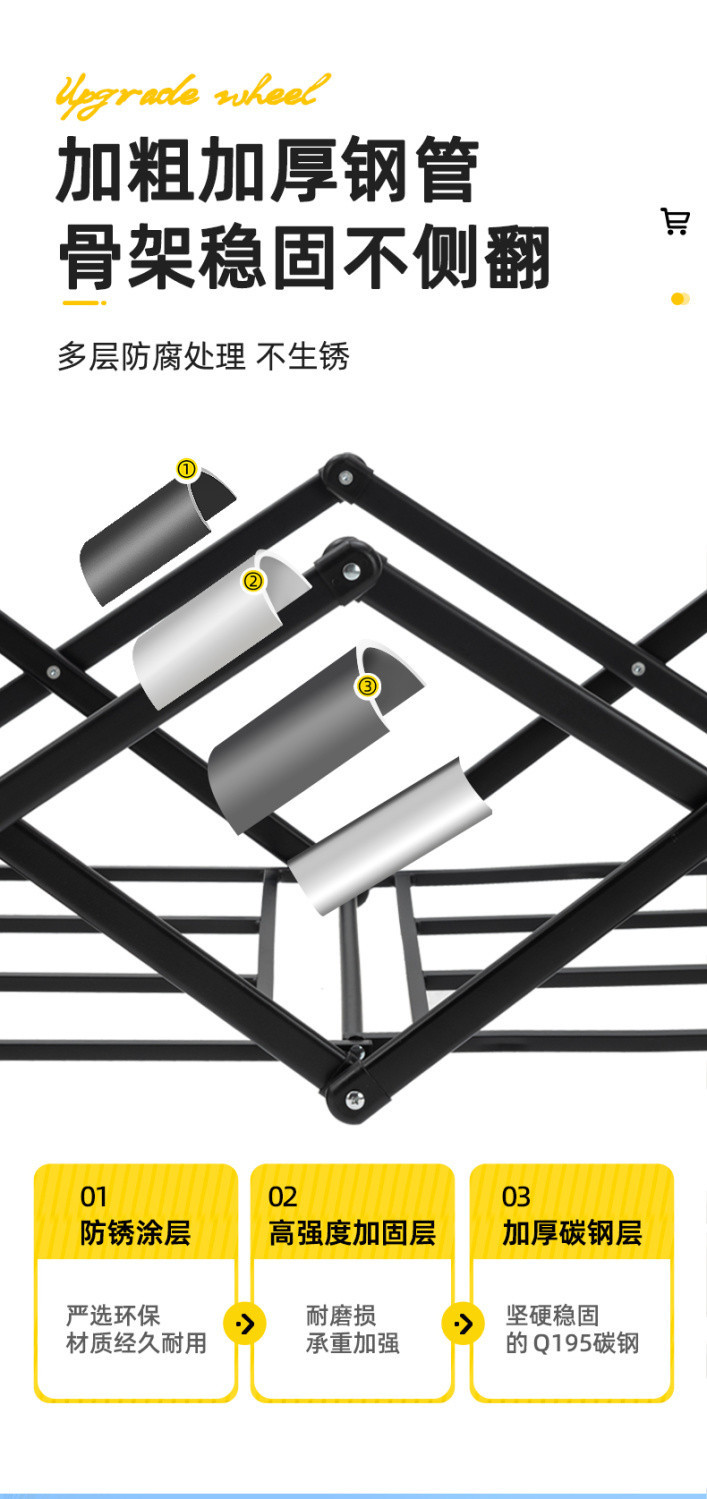 Upgrade wheel

加粗加厚钢管
骨架稳固不侧翻

多层防腐处理 不生锈

①
②
③

01
防锈涂层
严选环保
材质经久耐用

02
高强度加固层
耐磨损
承重加强

03
加厚碳钢层
坚硬稳固
的 Q195碳钢