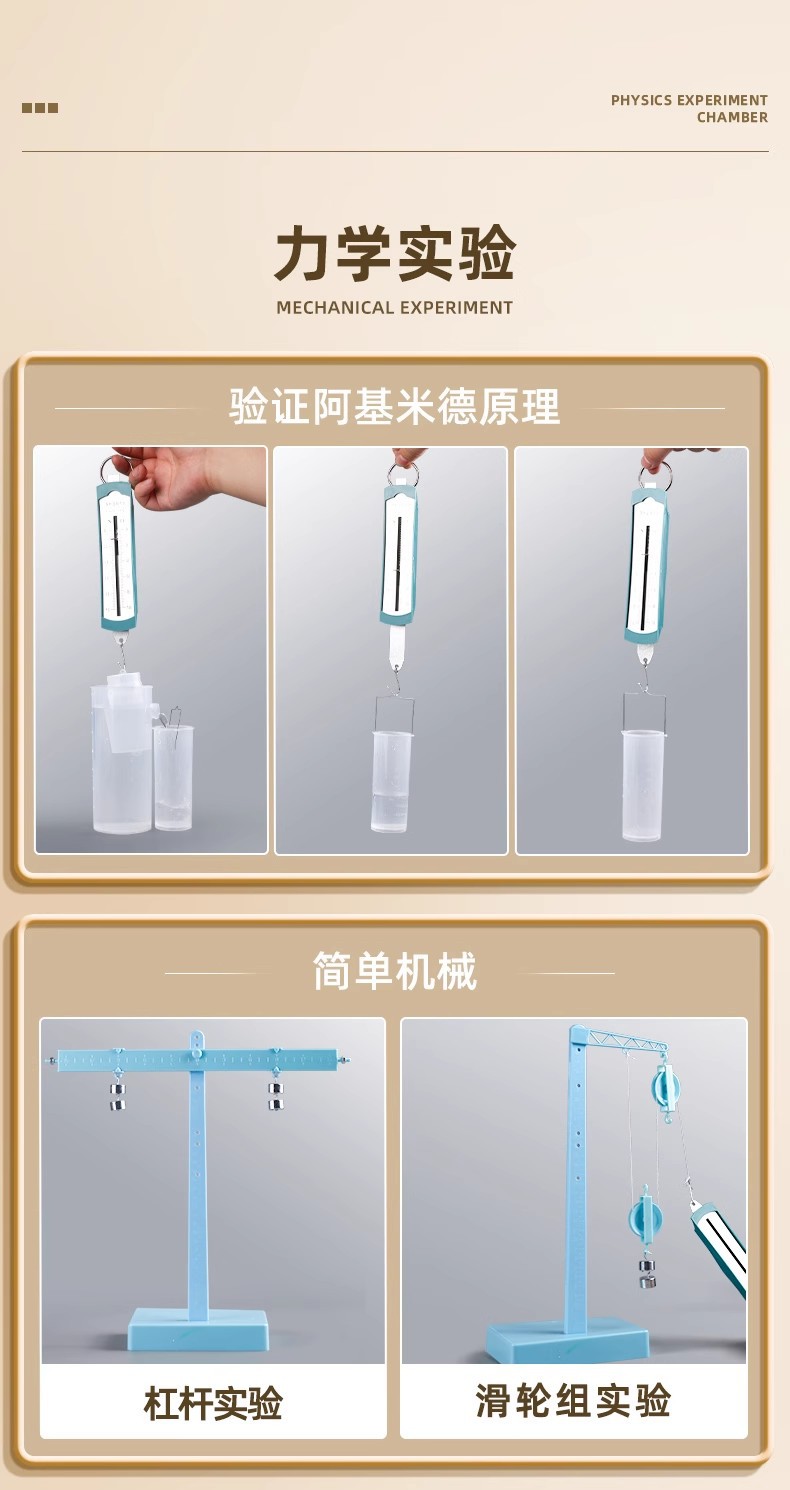 PHYSICS EXPERIMENT CHAMBER

力学实验

MECHANICAL EXPERIMENT

验证阿基米德原理

简单机械

杠杆实验

滑轮组实验