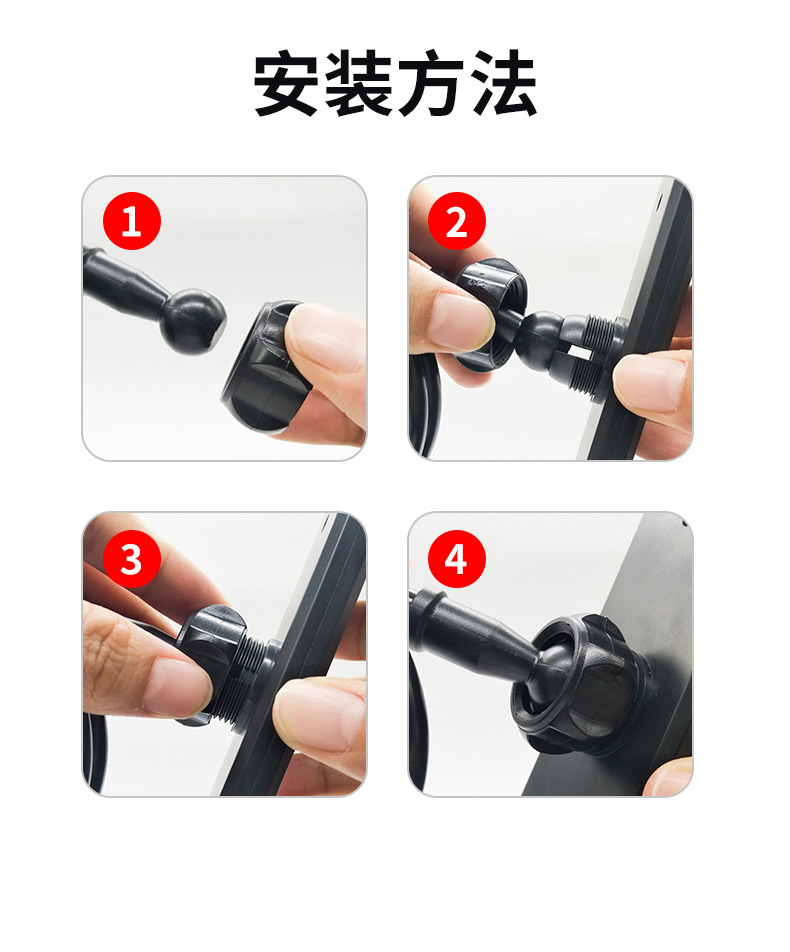 安装方法

1

2

3

4