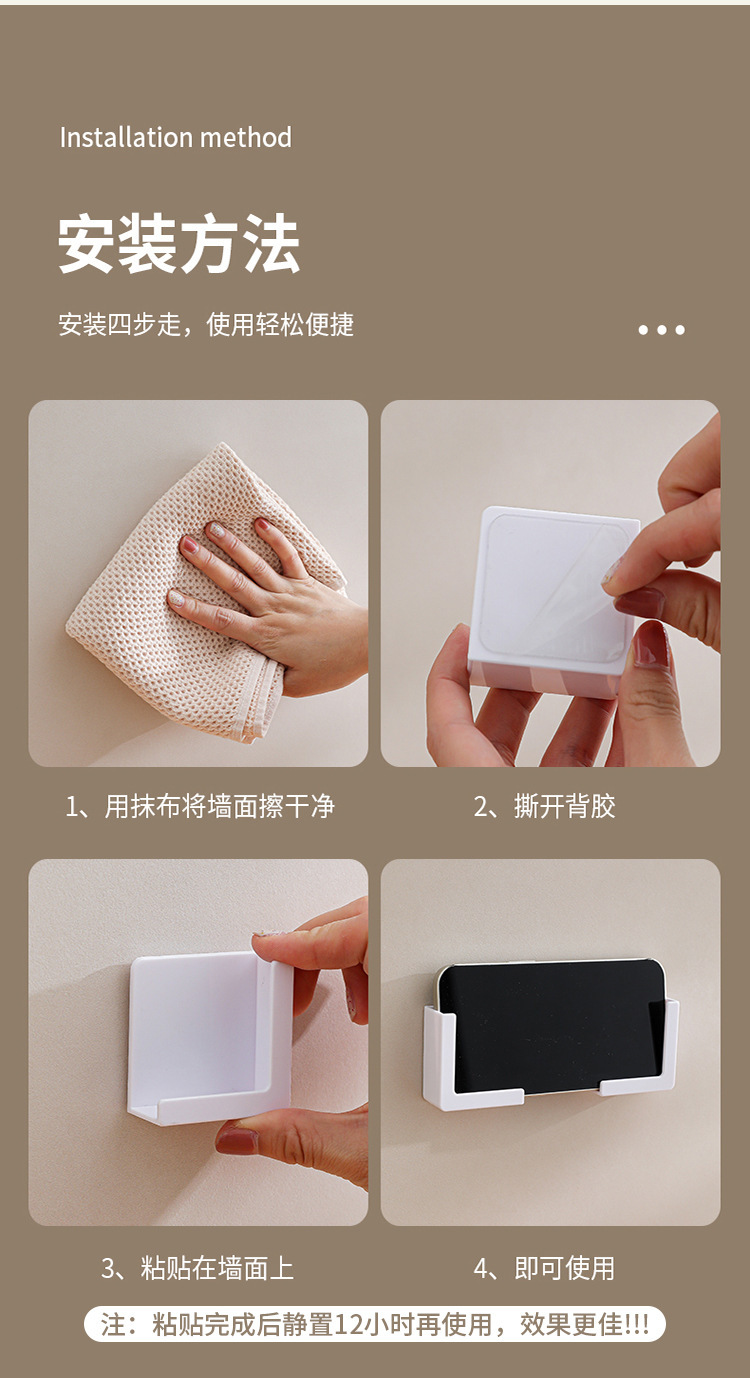 Installation method

安装方法

安装四步走，使用轻松便捷

1、用抹布将墙面擦干净

2、撕开背胶

3、粘贴在墙面上

4、即可使用

注：粘贴完成后静置12小时再使用，效果更佳!!!