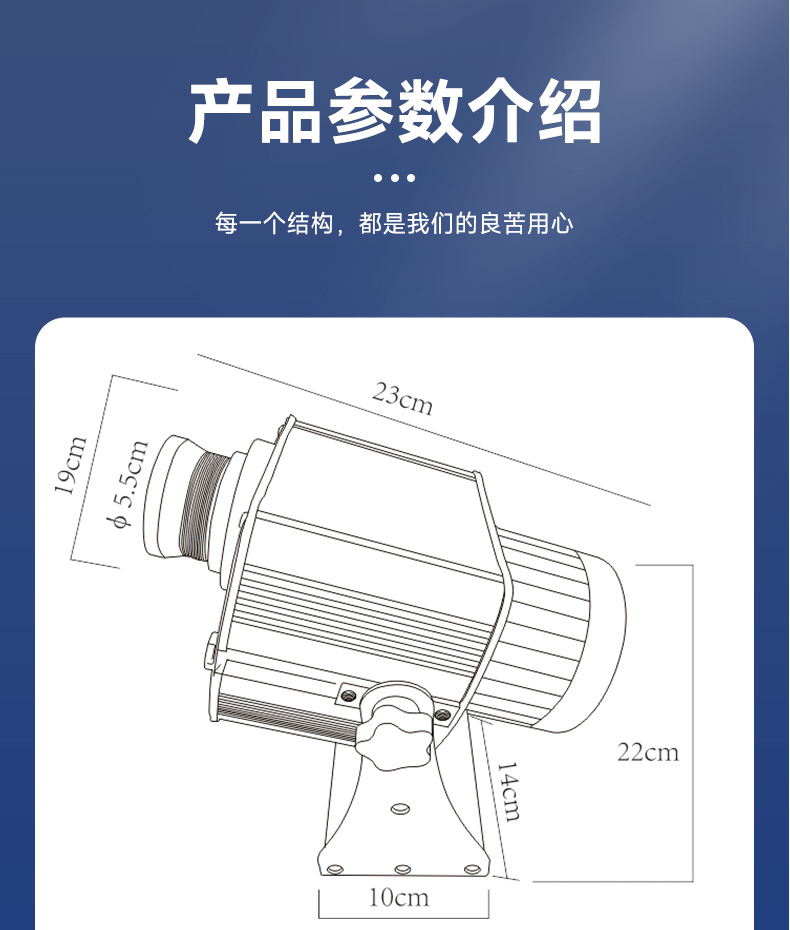 产品参数介绍

每一个结构，都是我们的良苦用心

23cm

19cm

ϕ 5.5cm

22cm

14cm

10cm