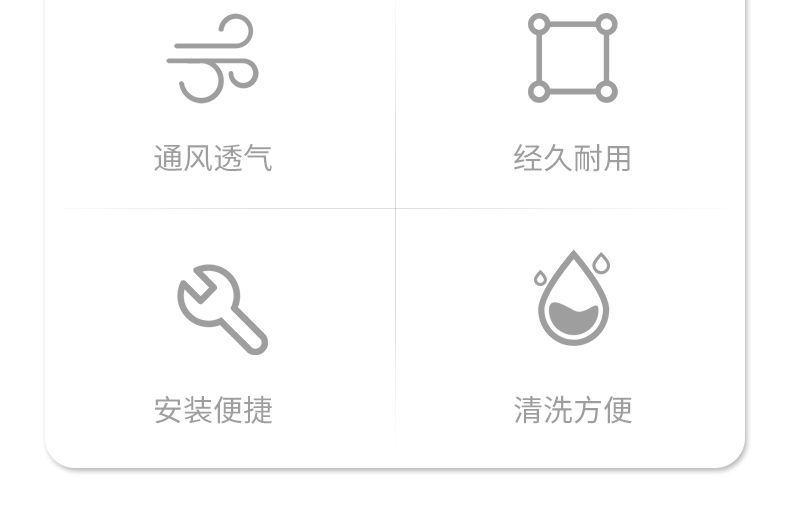 通风透气

经久耐用

安装便捷

清洗方便