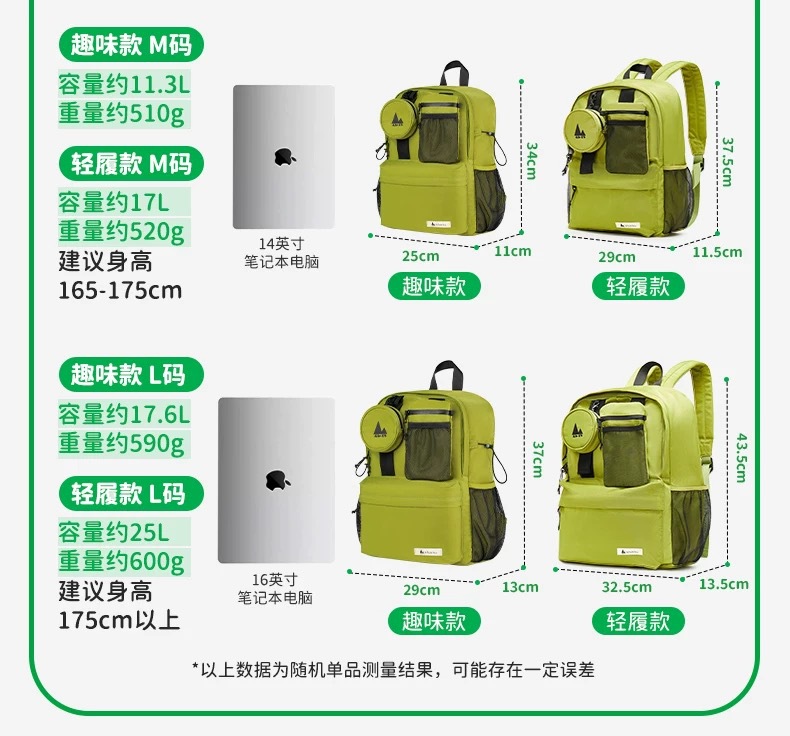 趣味款 M码
容量约11.3L
重量约510g

轻履款 M码
容量约17L
重量约520g
建议身高
165-175cm

14英寸
笔记本电脑

34cm
25cm
11cm
趣味款

37.5cm
29cm
11.5cm
轻履款

趣味款 L码
容量约17.6L
重量约590g

轻履款 L码
容量约25L
重量约600g
建议身高
175cm以上

16英寸
笔记本电脑

37cm
29cm
13cm
趣味款

43.5cm
32.5cm
13.5cm
轻履款

*以上数据为随机单品测量结果，可能存在一定误差