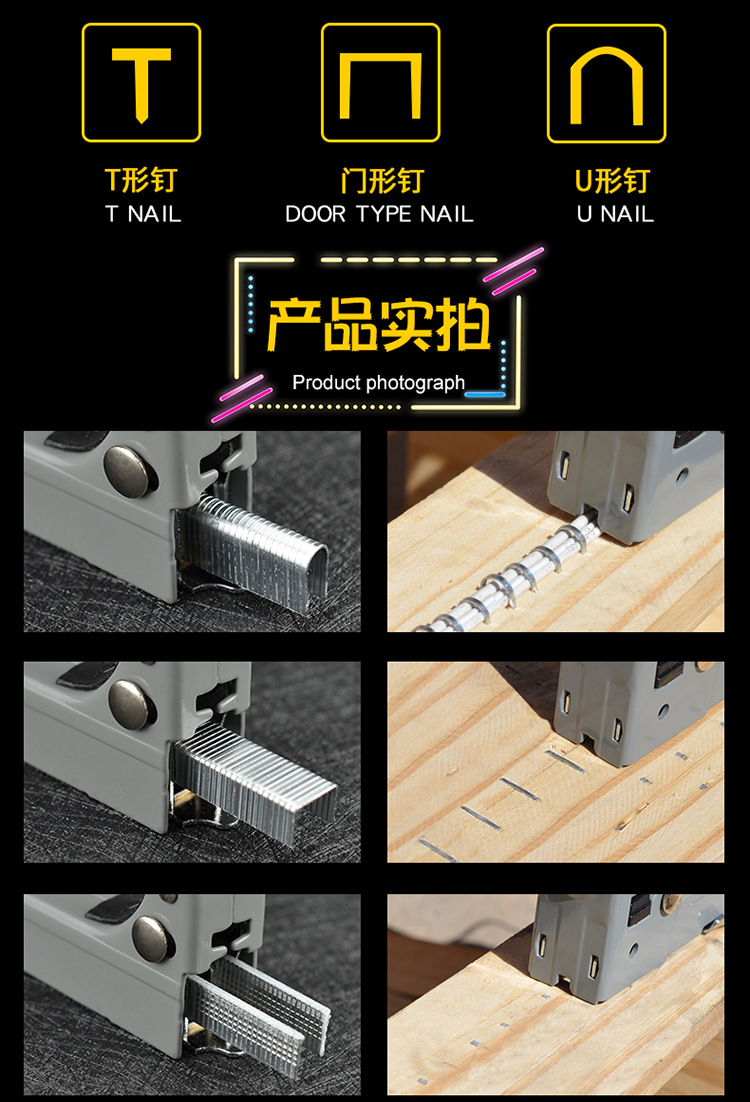 T形钉
T NAIL

门形钉
DOOR TYPE NAIL

U形钉
U NAIL

产品实拍
Product photograph