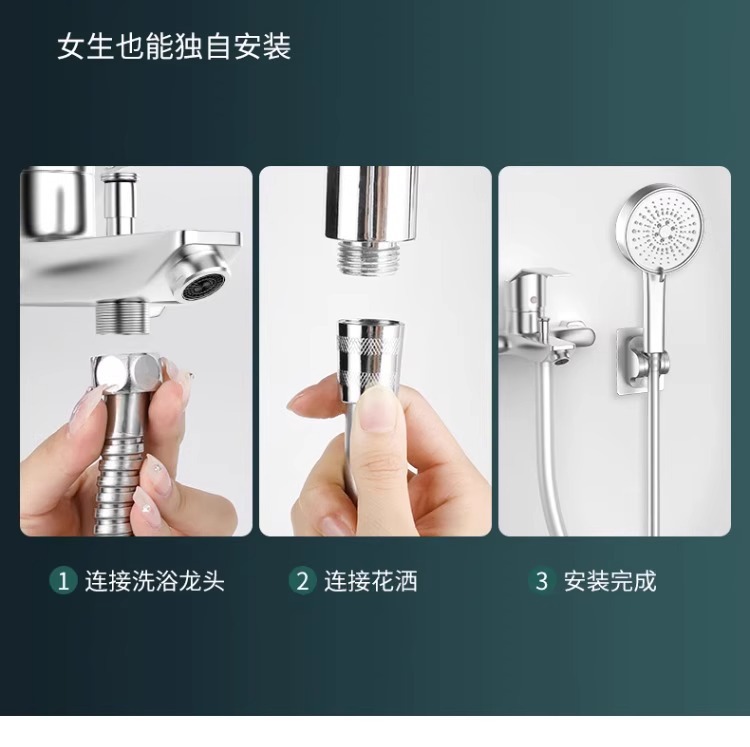 女生也能独自安装

1 连接洗浴龙头

2 连接花洒

3 安装完成