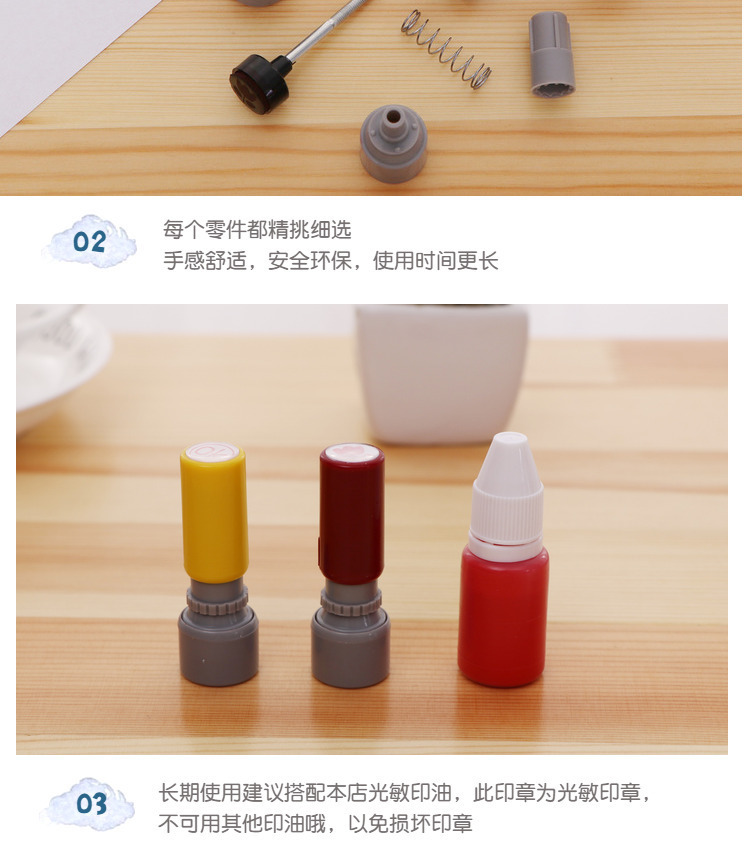 02

每个零件都精挑细选
手感舒适，安全环保，使用时间更长

03

长期使用建议搭配本店光敏印油，此印章为光敏印章，
不可用其他印油哦，以免损坏印章