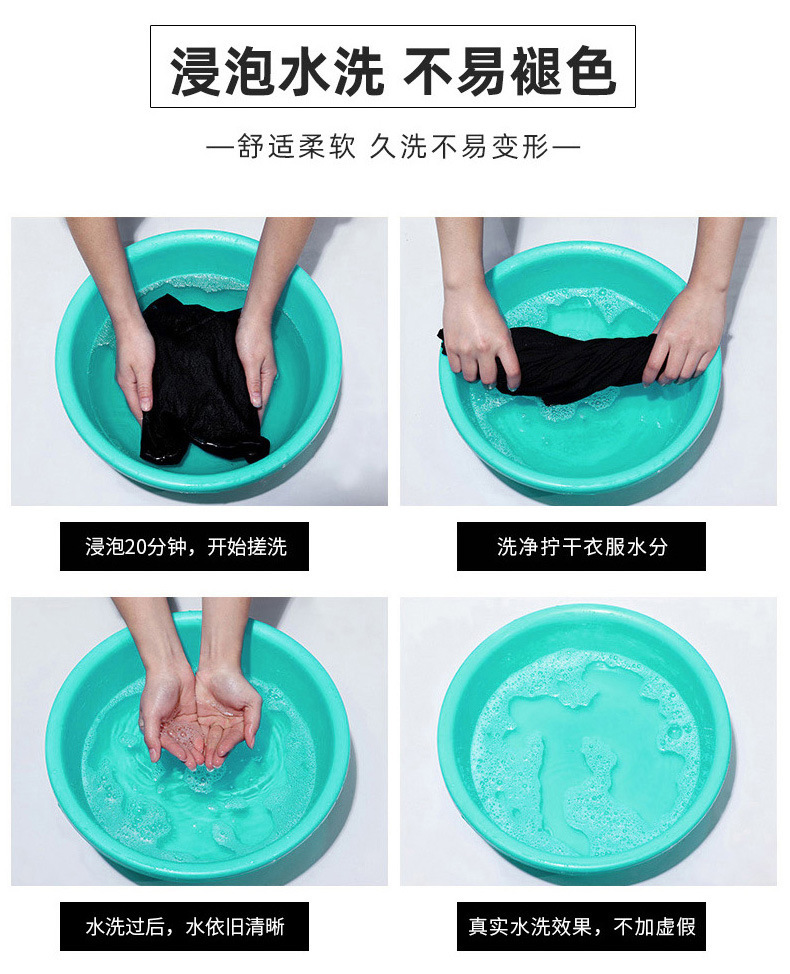 浸泡水洗 不易褪色

—舒适柔软 久洗不易变形—

浸泡20分钟，开始搓洗

洗净拧干衣服水分

水洗过后，水依旧清晰

真实水洗效果，不加虚假