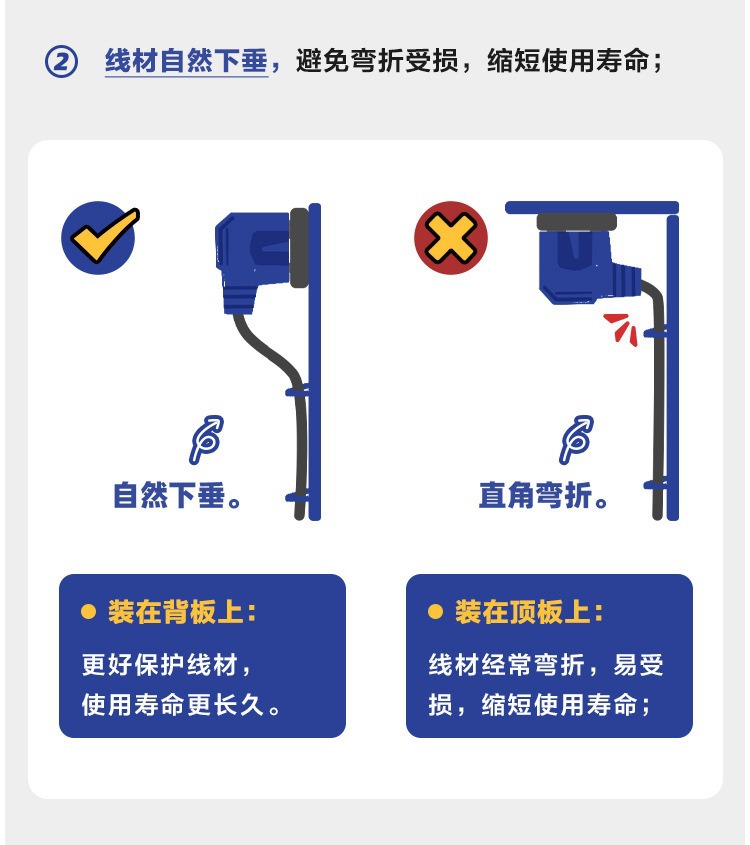 ② 线材自然下垂，避免弯折受损，缩短使用寿命；

自然下垂。

直角弯折。

● 装在背板上：
更好保护线材，使用寿命更长久。

● 装在顶板上：
线材经常弯折，易受损，缩短使用寿命；