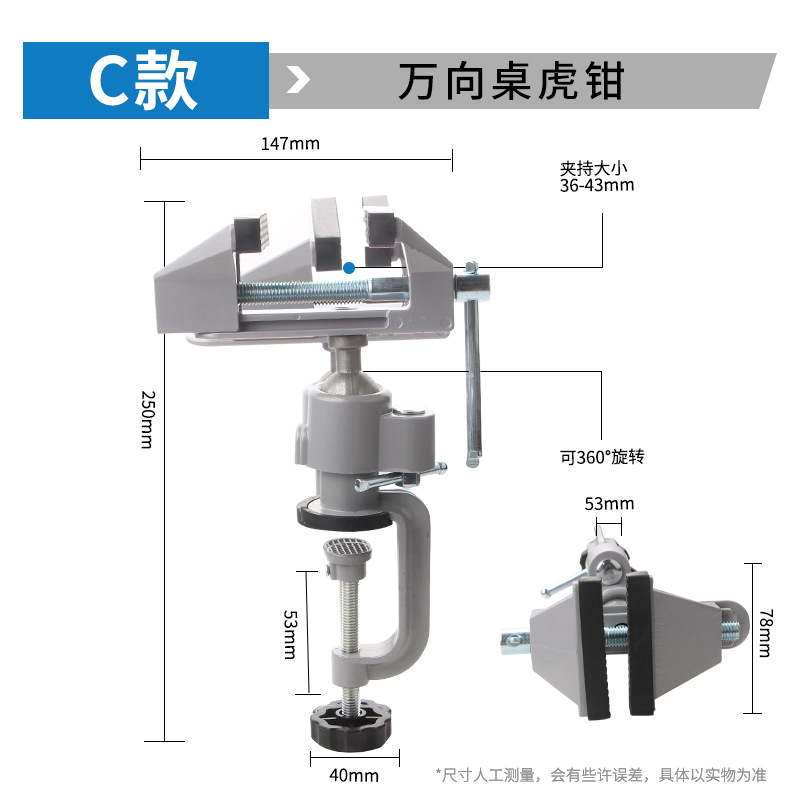 C款

万向桌虎钳

147mm

夹持大小
36-43mm

250mm

可360°旋转

53mm

53mm

78mm

40mm

*尺寸人工测量，会有些许误差，具体以实物为准