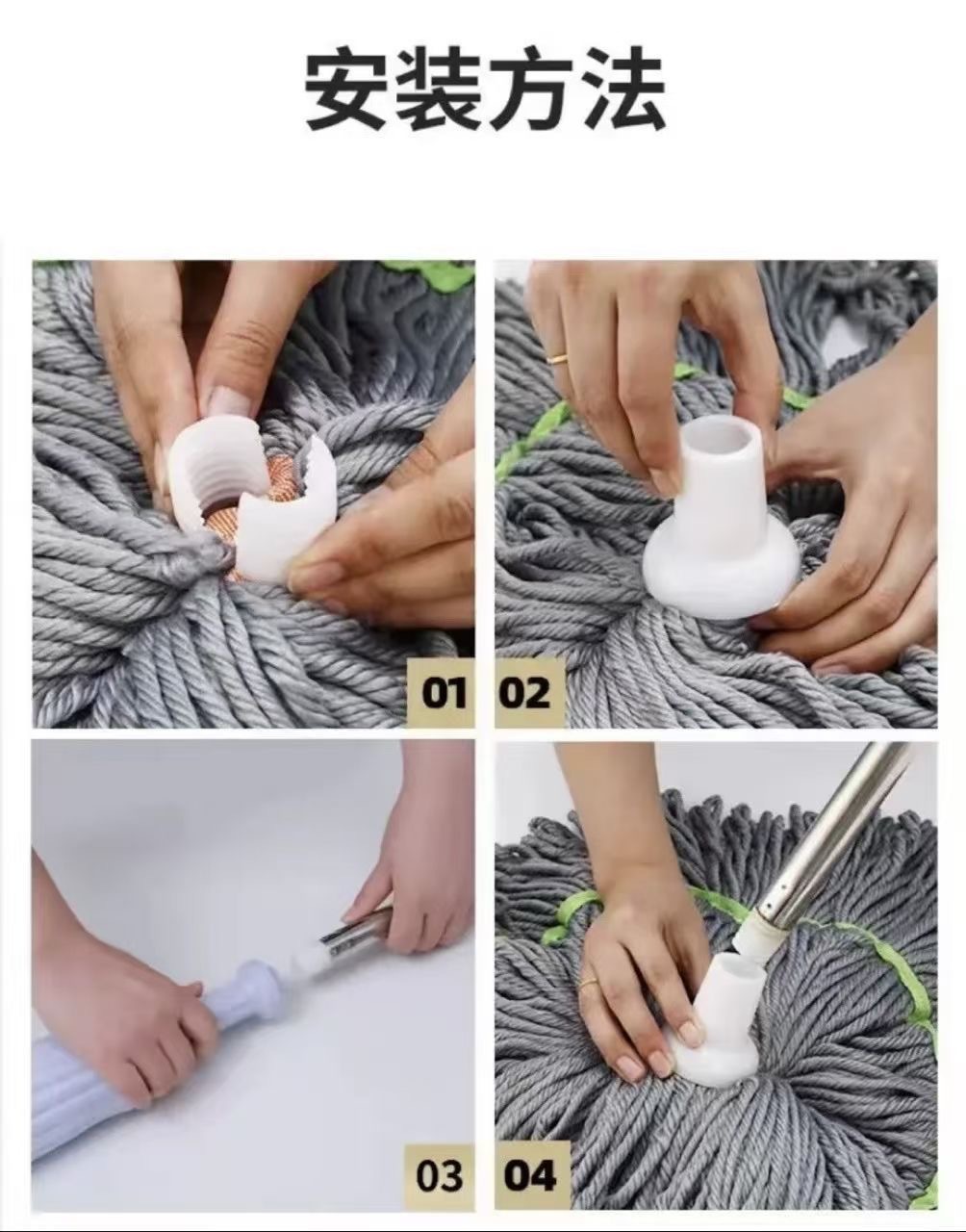 安装方法

01

02

03

04