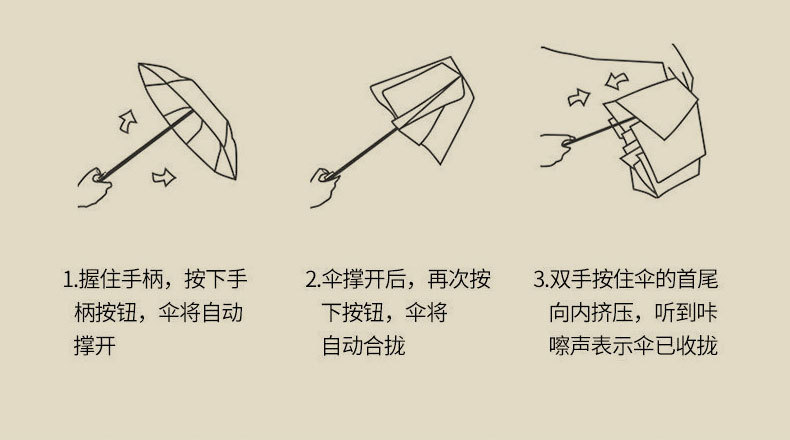 1.握住手柄，按下手柄按钮，伞将自动撑开

2.伞撑开后，再次按下按钮，伞将自动合拢

3.双手按住伞的首尾向内挤压，听到咔嚓声表示伞已收拢