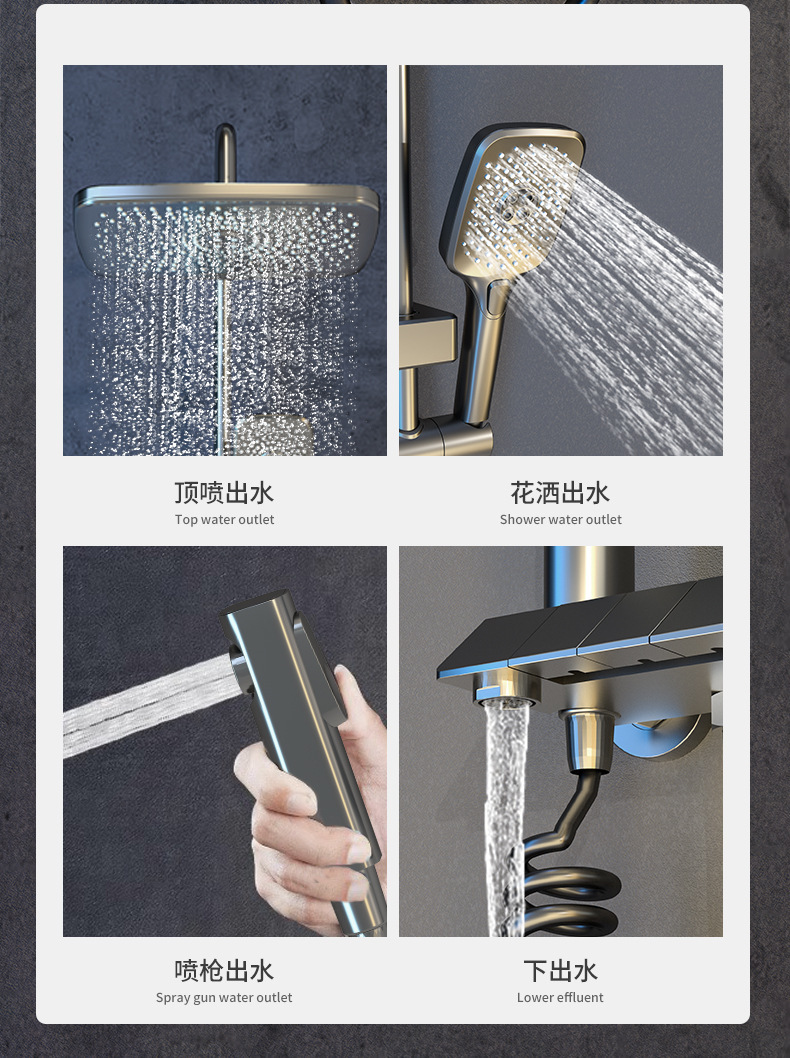 顶喷出水
Top water outlet

花洒出水
Shower water outlet

喷枪出水
Spray gun water outlet

下出水
Lower effluent